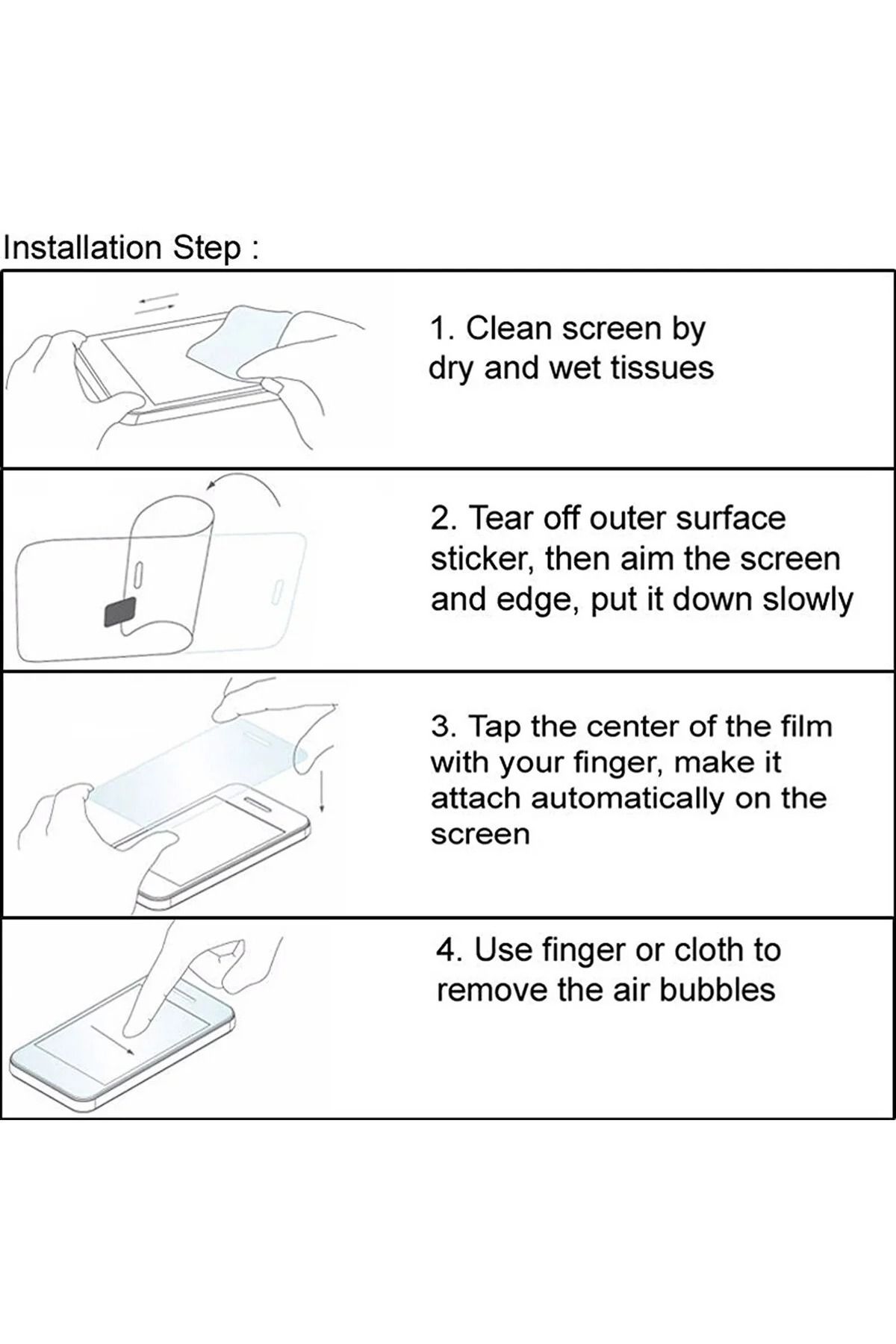 Installation Step :

1. Clean screen by dry and wet tissues

2. Tear off outer surface sticker, then aim the screen and edge, put it down slowly

3. Tap the center of the film with your finger, make it attach automatically on the screen

4. Use finger or cloth to remove the air bubbles