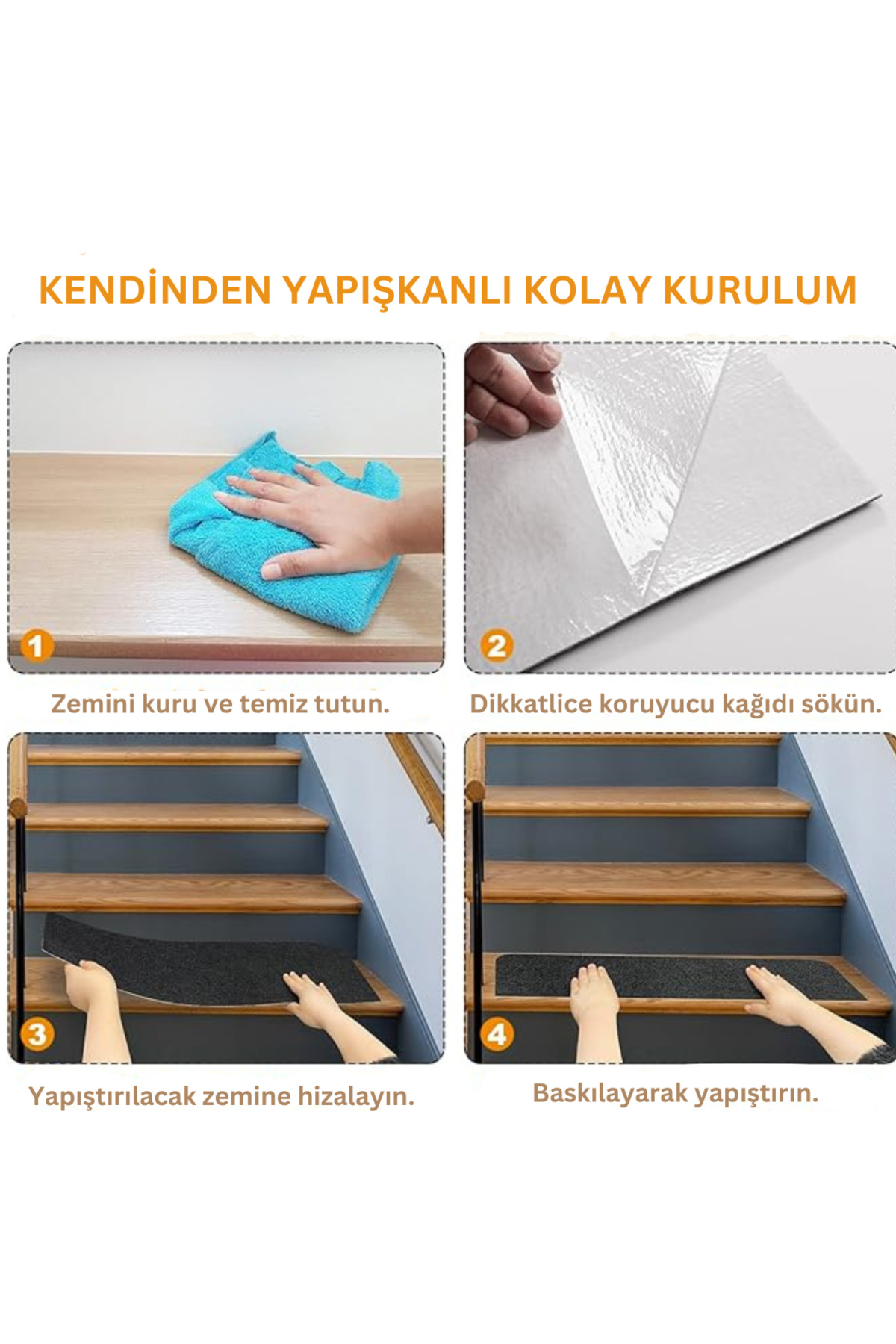 KENDİNDEN YAPIŞKANLI KOLAY KURULUM

1

Zemini kuru ve temiz tutun.

2

Dikkatlice koruyucu kağıdı sökün.

3

Yapıştırılacak zemine hizalayın.

4

Baskılayarak yapıştırın.