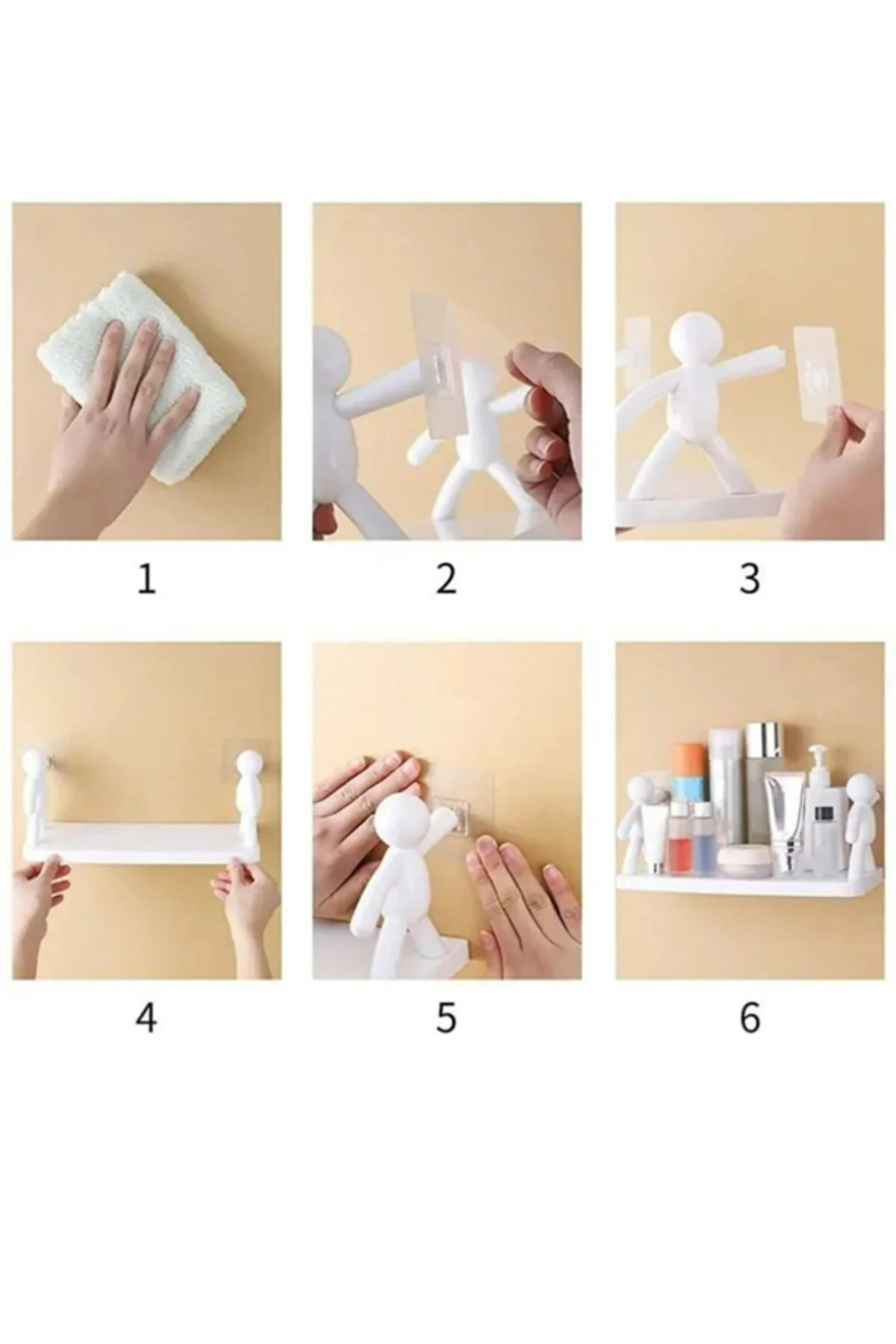 1 2 3

4 5 6