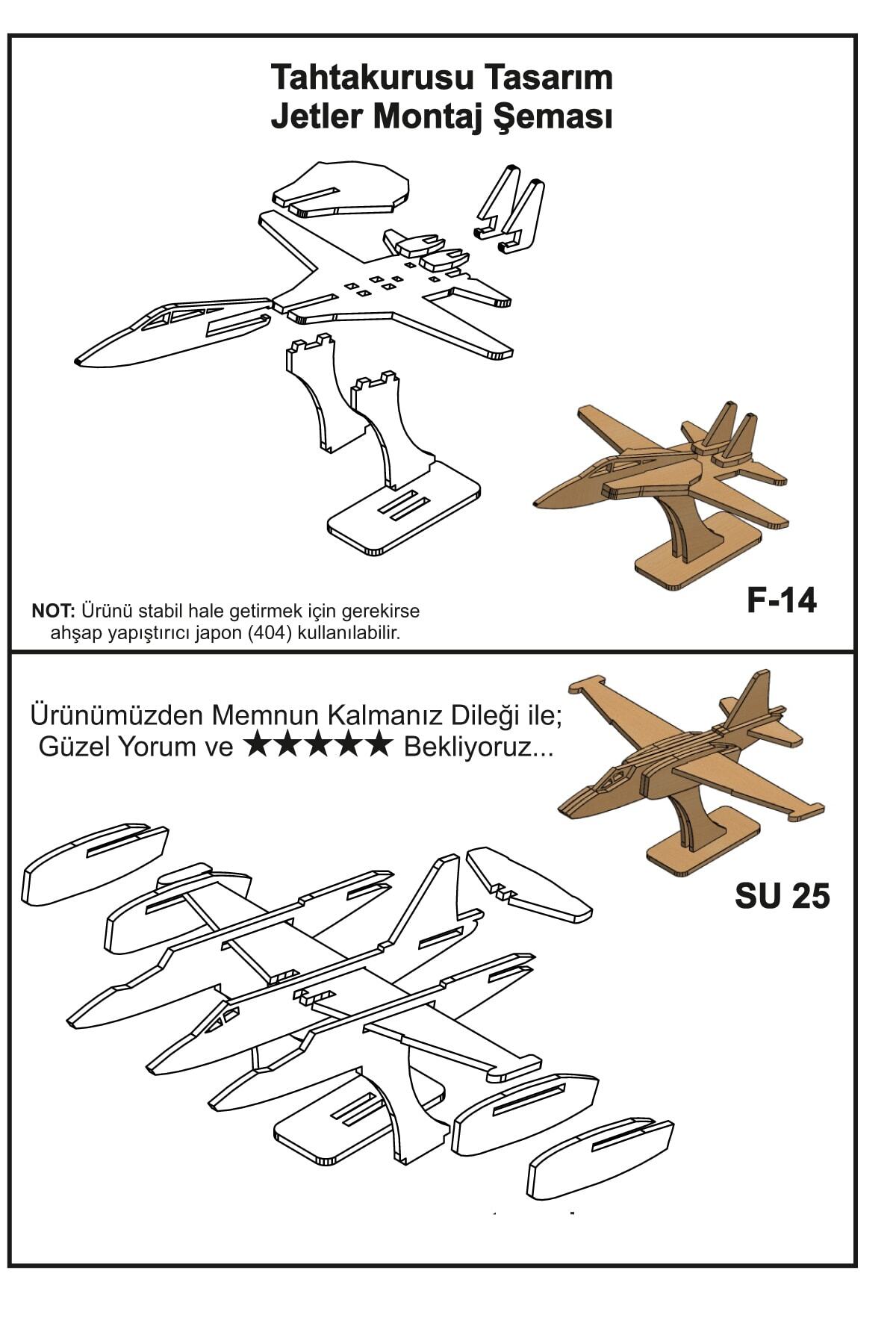 Tahtakurusu Tasarım
Jetler Montaj Şeması

F-14

NOT: Ürünü stabil hale getirmek için gerekirse ahşap yapıştırıcı japon (404) kullanılabilir.

Ürünümüzden Memnun Kalmanız Dileği ile; Güzel Yorum ve ★★★★★ Bekliyoruz...

SU 25