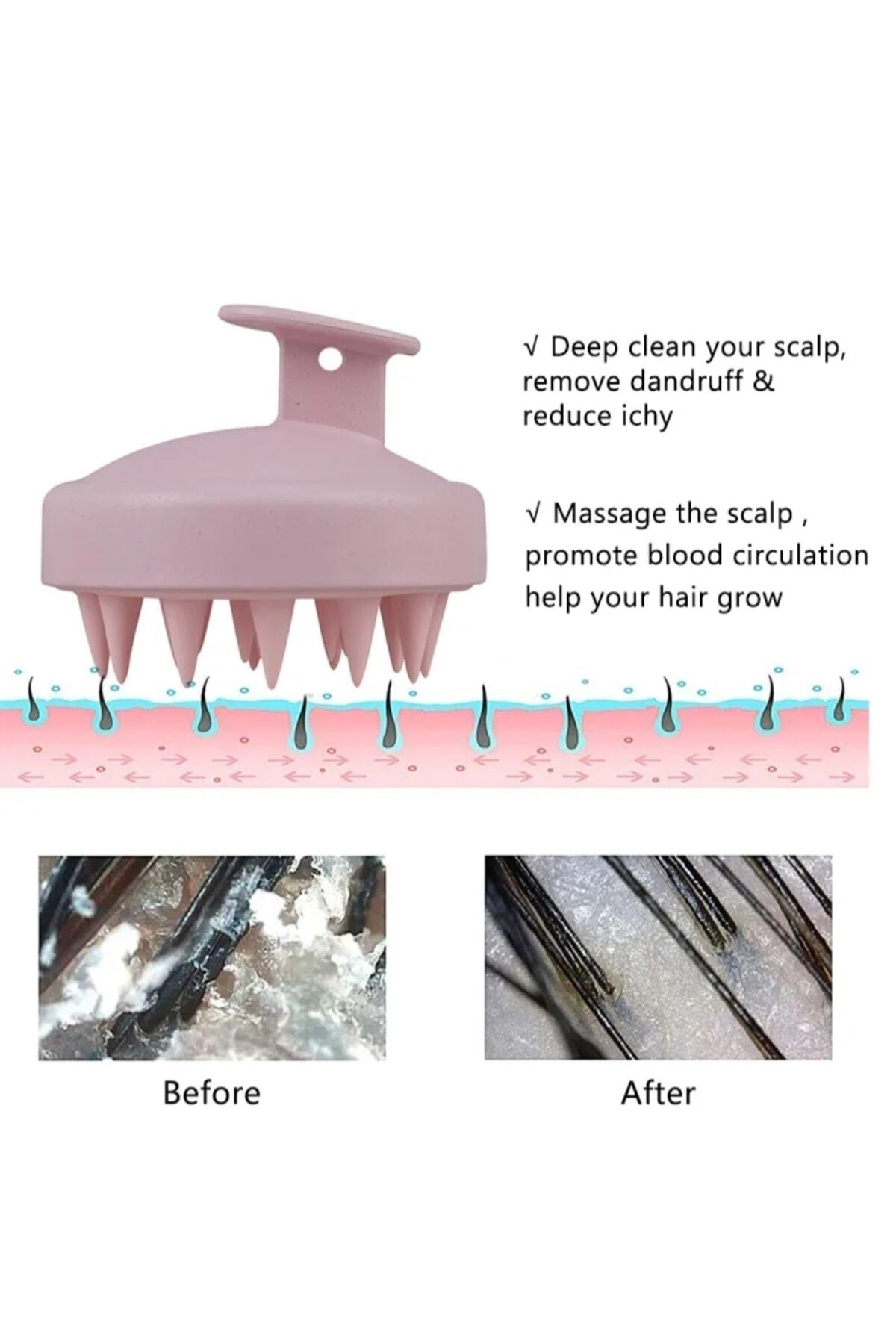 √ Deep clean your scalp, remove dandruff & reduce ichy

√ Massage the scalp , promote blood circulation help your hair grow

Before

After