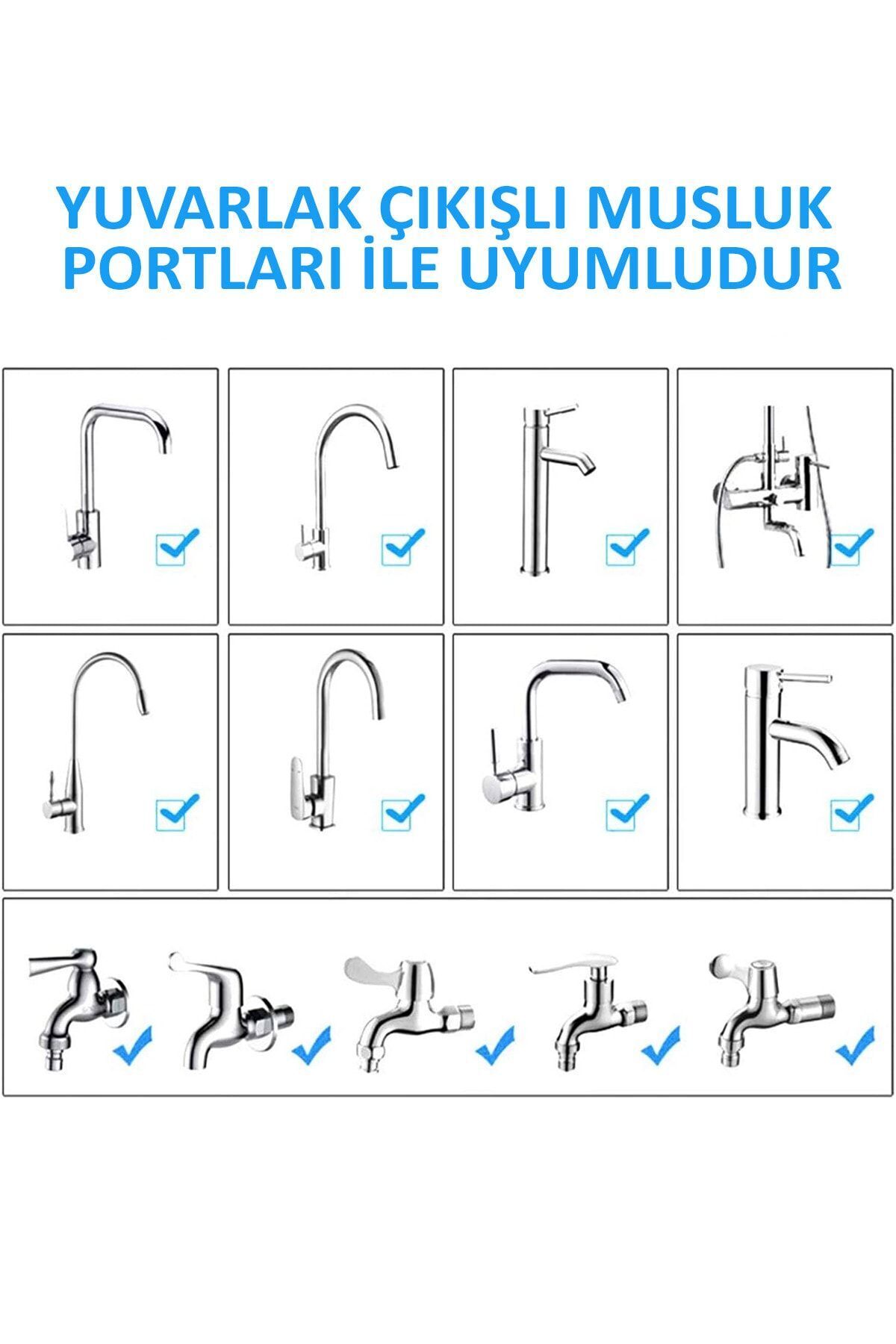 YUVARLAK ÇIKIŞLI MUSLUK PORTLARI İLE UYUMLUDUR