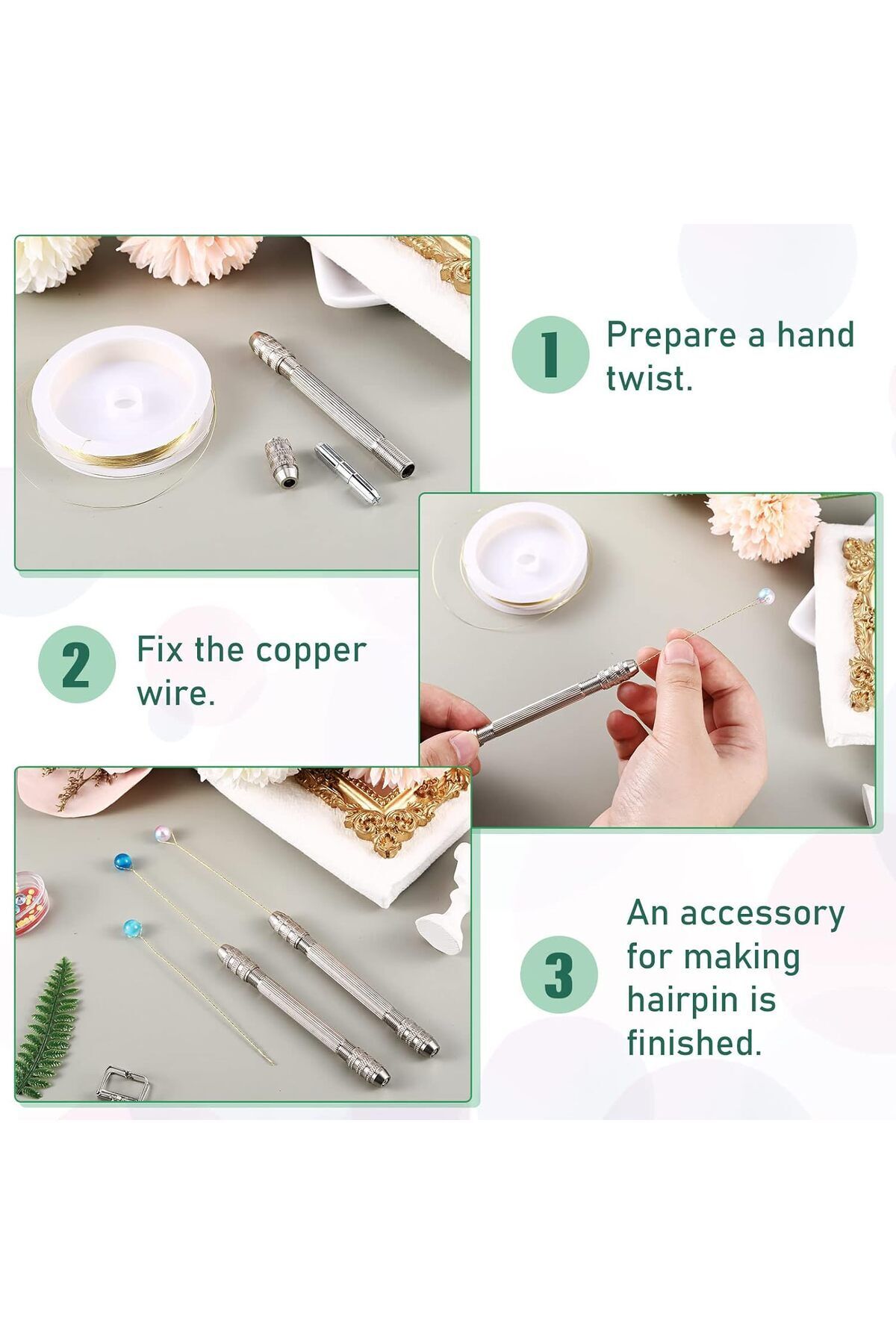 1 Prepare a hand twist.

2 Fix the copper wire.

3 An accessory for making hairpin is finished.