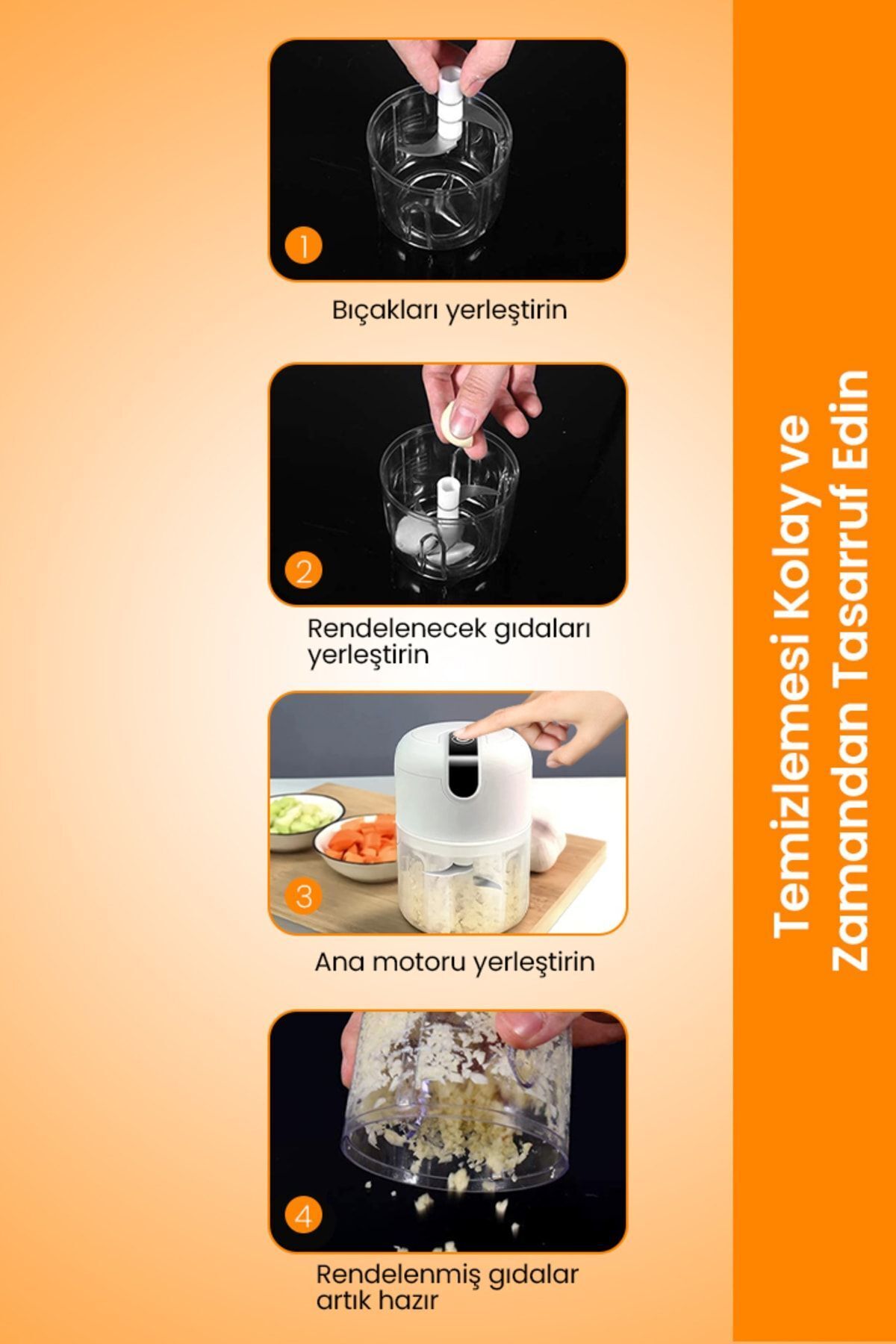 1

Bıçakları yerleştirin

2

Rendelenecek gıdaları yerleştirin

3

Ana motoru yerleştirin

4

Rendelenmiş gıdalar artık hazır

Temizlemesi Kolay ve Zamandan Tasarruf Edin