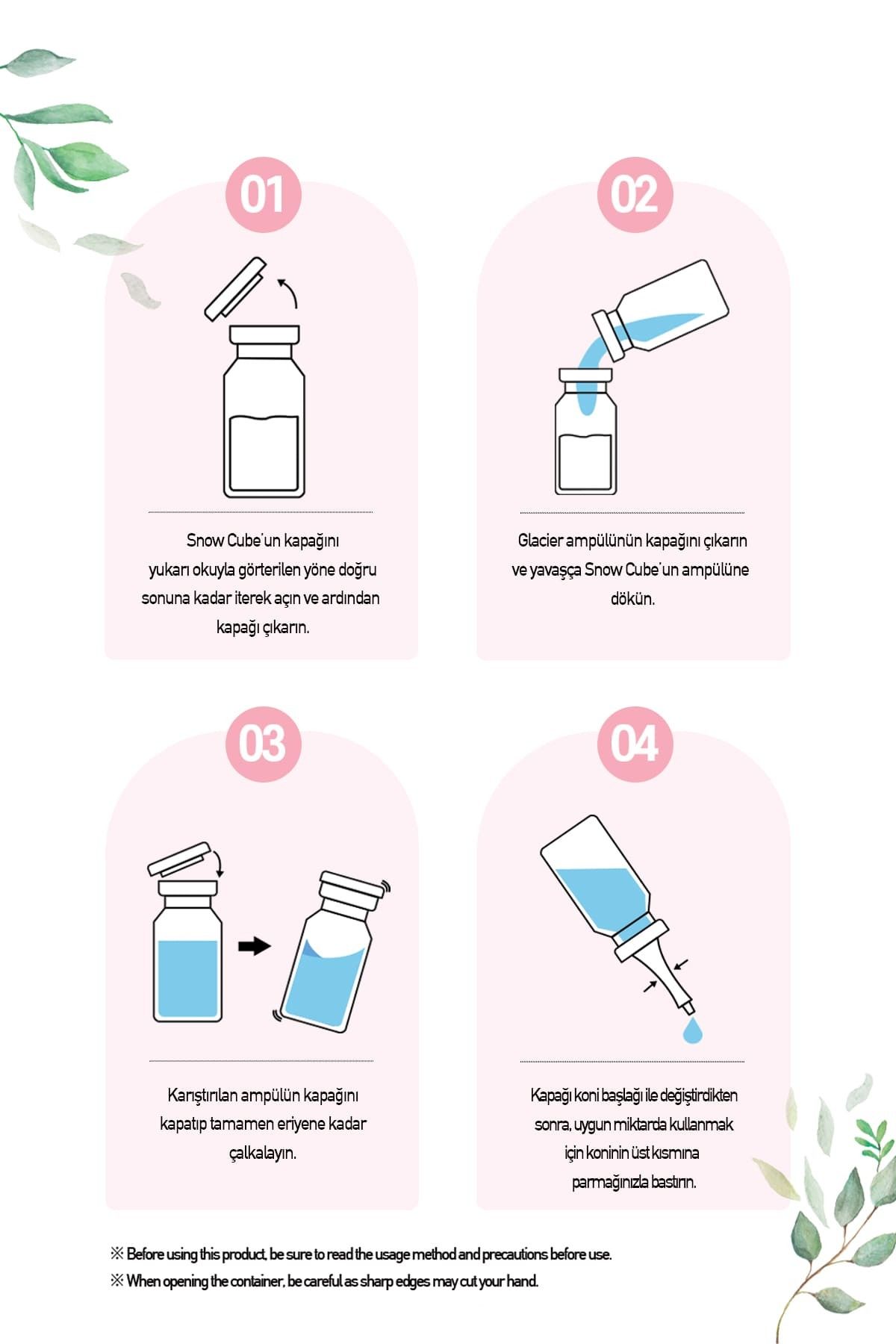 01

Snow Cube'un kapağını yukarı okuyla görterilen yöne doğru sonuna kadar iterek açın ve ardından kapağı çıkarın.

02

Glacier ampülünün kapağını çıkarın ve yavaşça Snow Cube'un ampülüne dökün.

03

Karıştırılan ampülün kapağını kapatıp tamamen eriyene kadar çalkalayın.

04

Kapağı koni başlağı ile değiştirdikten sonra, uygun miktarda kullanmak için koninin üst kısmına parmağınızla bastırın.

※ Before using this product, be sure to read the usage method and precautions before use.
※ When opening the container, be careful as sharp edges may cut your hand.