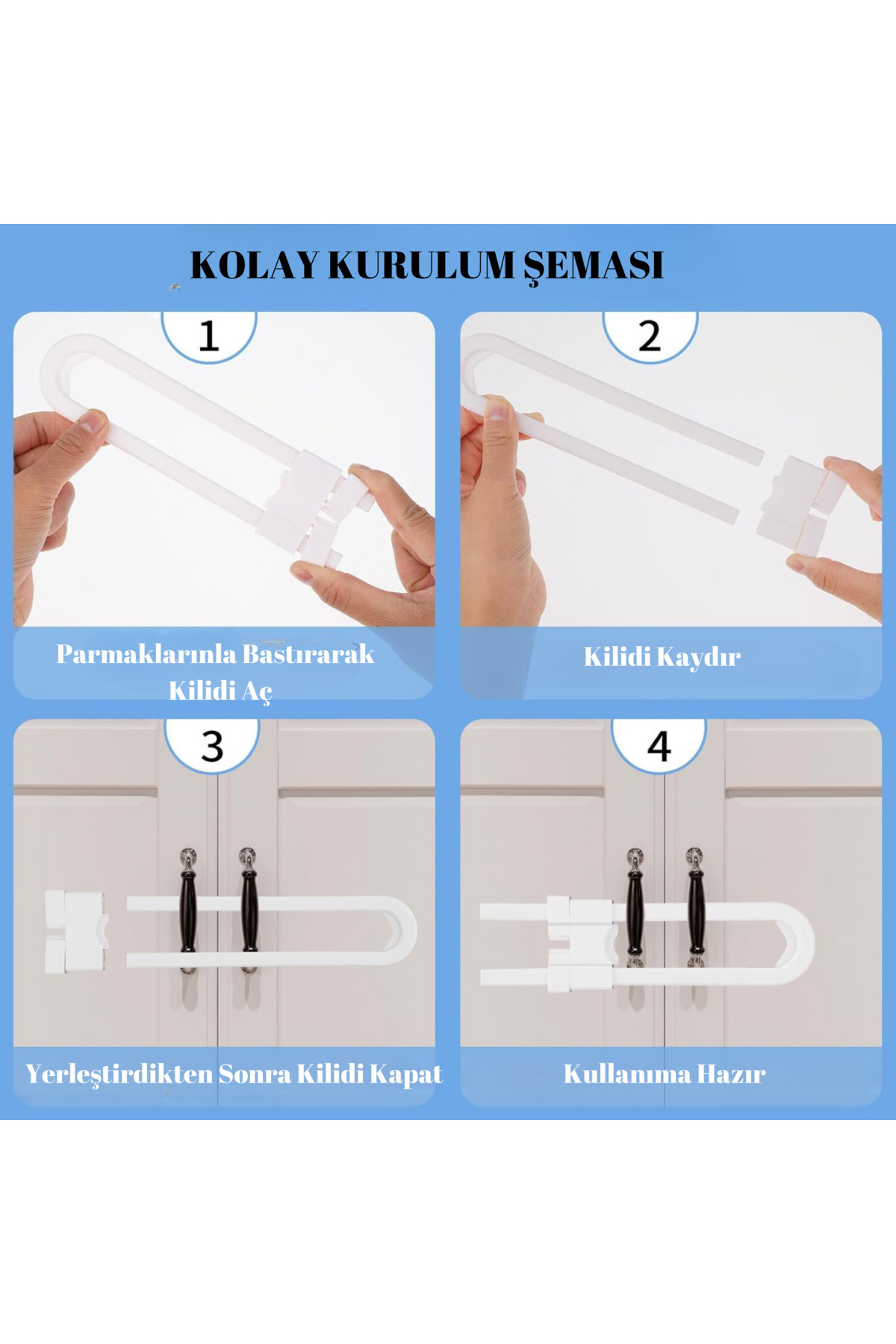 KOLAY KURULUM ŞEMASI

1

Parmaklarınla Bastırarak Kilidi Aç

2

Kilidi Kaydır

3

Yerleştirdikten Sonra Kilidi Kapat

4

Kullanıma Hazır