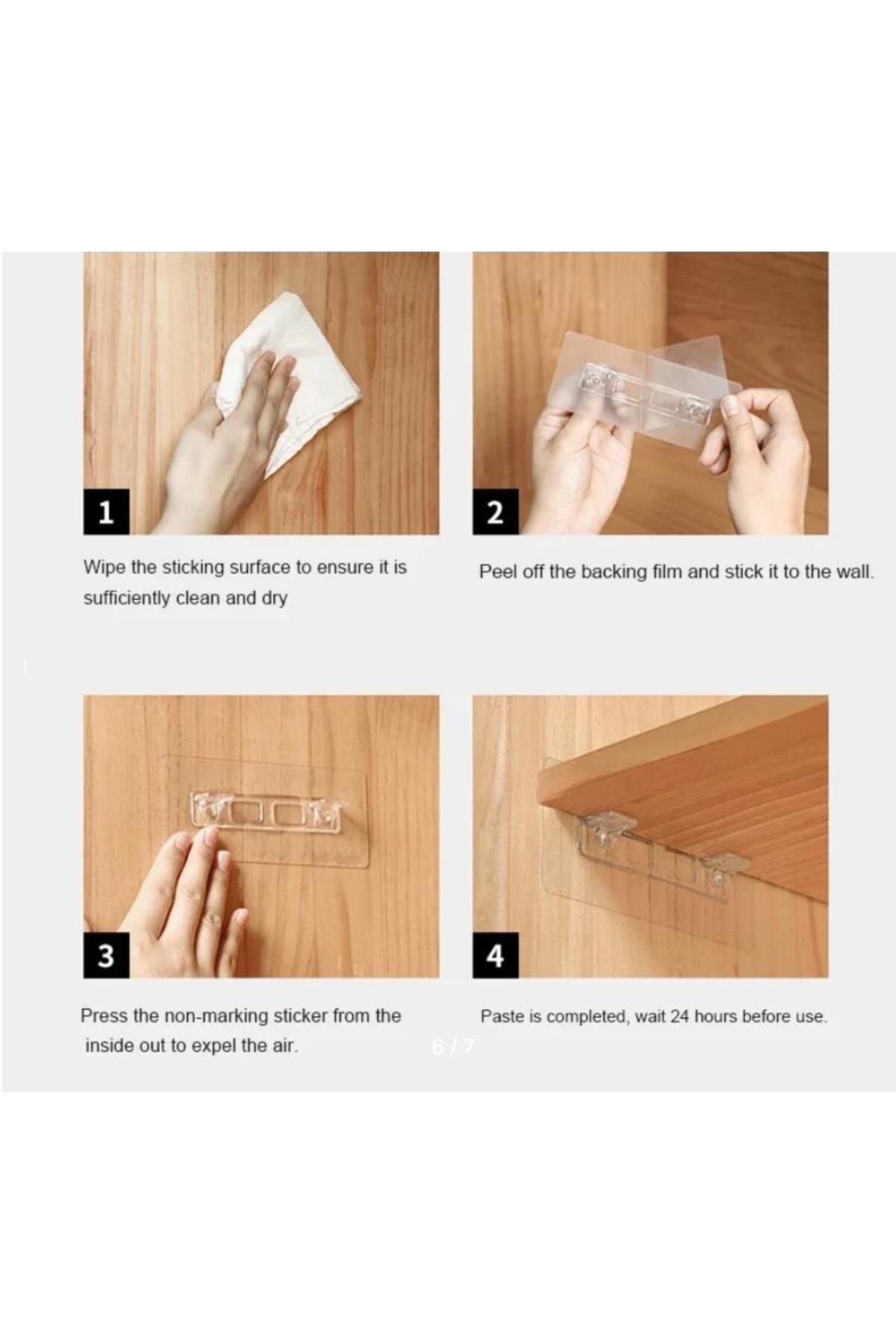 1

Wipe the sticking surface to ensure it is sufficiently clean and dry

2

Peel off the backing film and stick it to the wall.

3

Press the non-marking sticker from the inside out to expel the air.

4

Paste is completed, wait 24 hours before use.

6 / 7