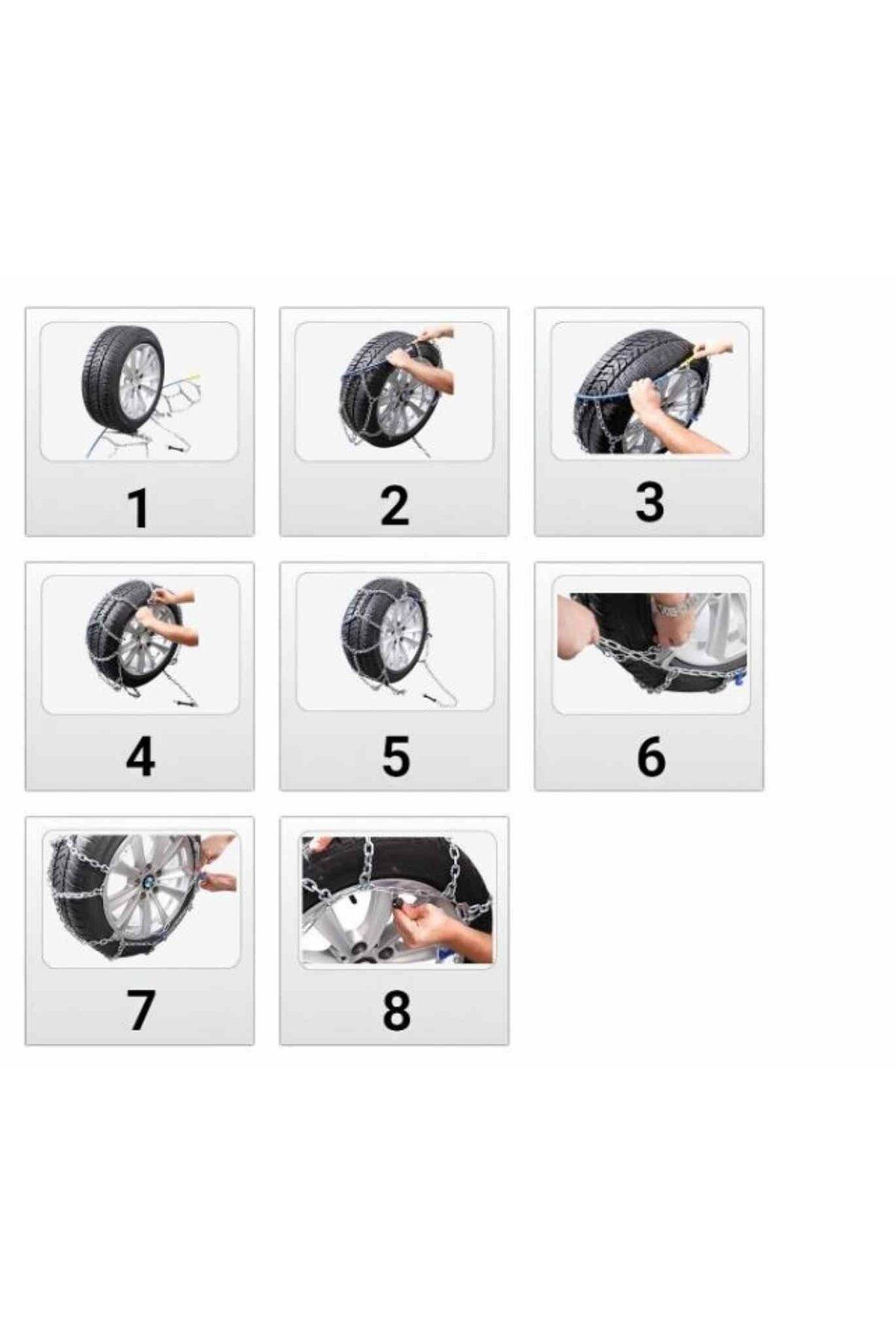 1

2

3

4

5

6

7

8