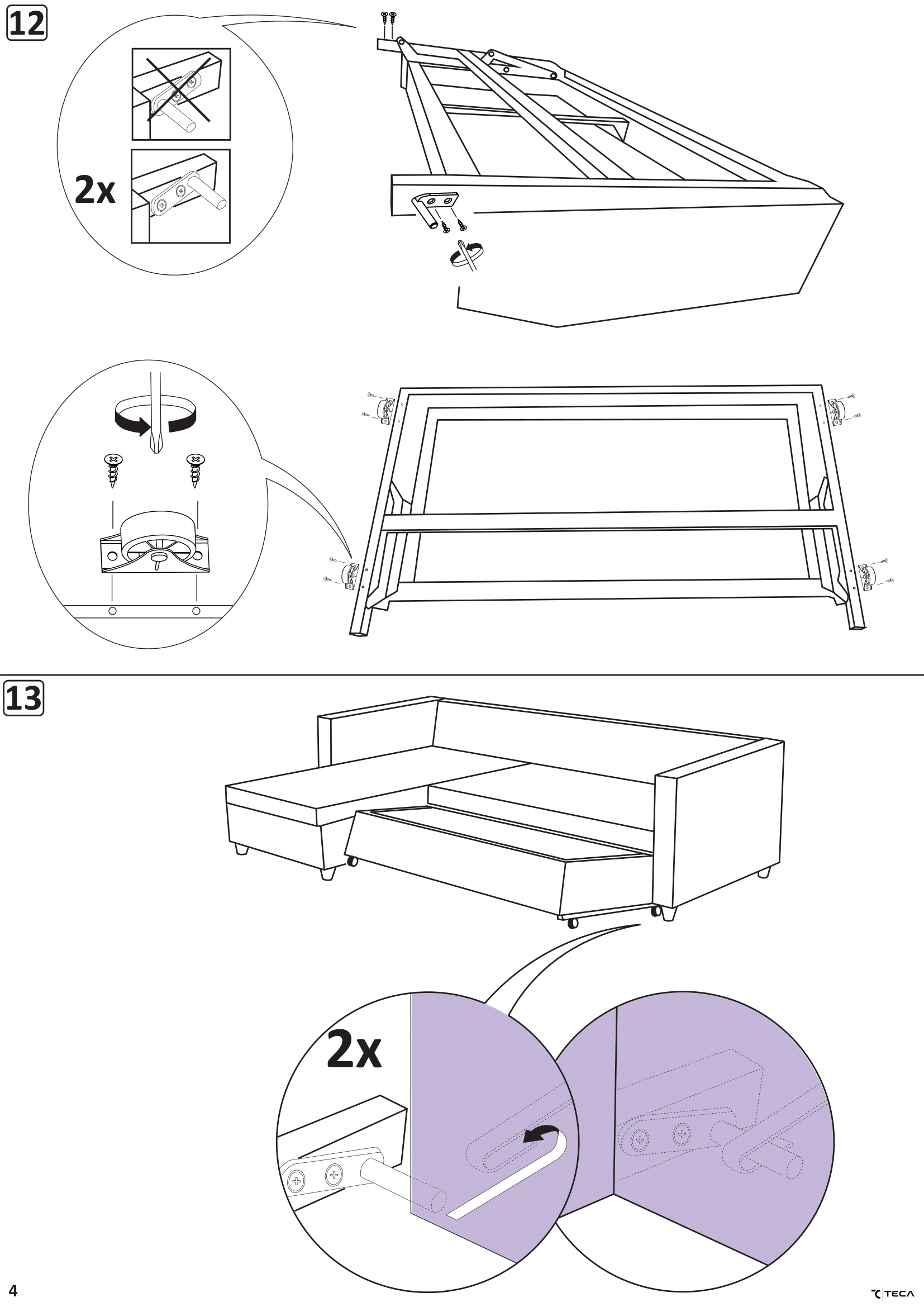 12

2x

13

2x

4

TECA