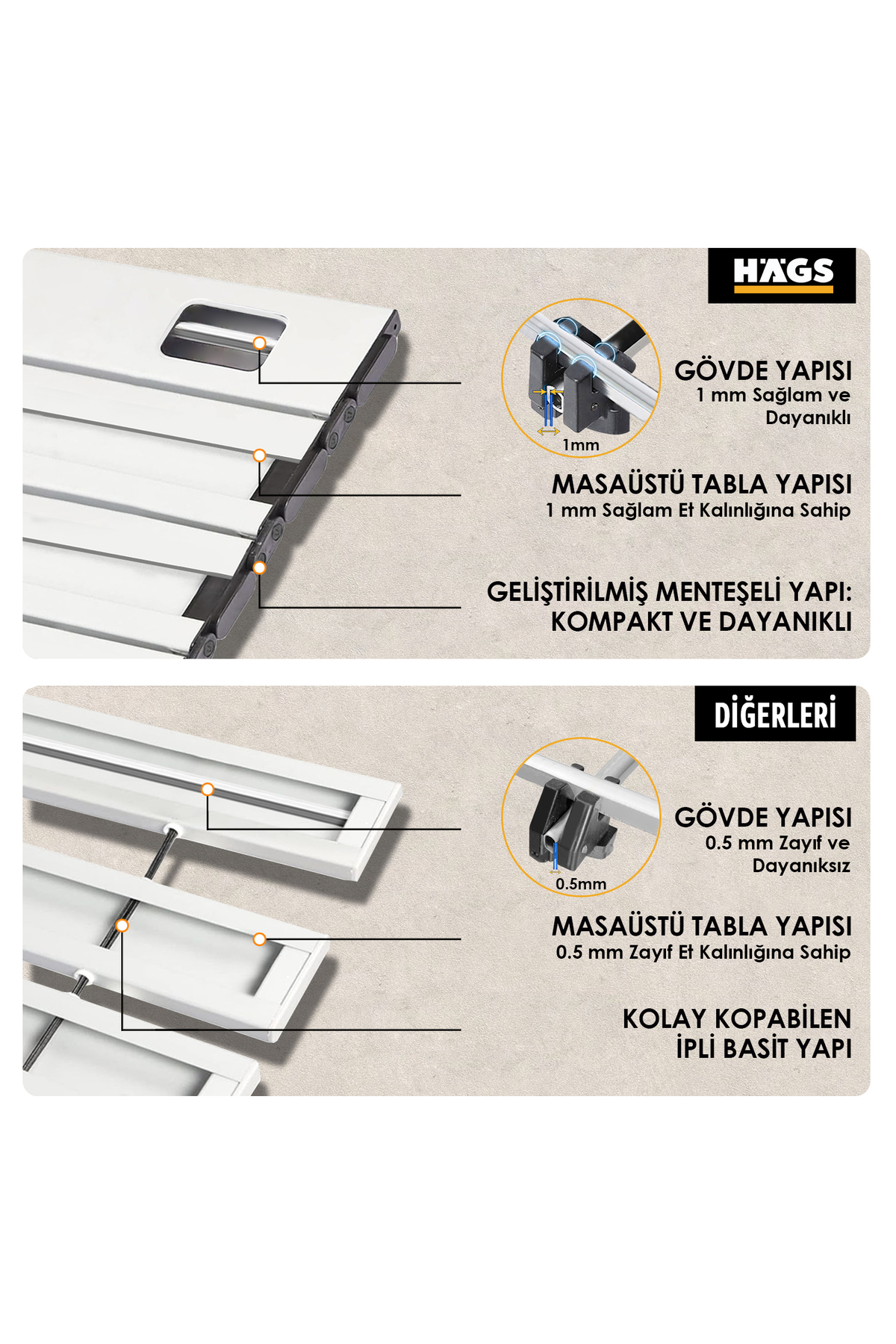 HÄGS

1mm

GÖVDE YAPISI
1 mm Sağlam ve Dayanıklı

MASAÜSTÜ TABLA YAPISI
1 mm Sağlam Et Kalınlığına Sahip

GELİŞTİRİLMİŞ MENTEŞELİ YAPI: KOMPAKT VE DAYANIKLI

DİĞERLERİ

0.5mm

GÖVDE YAPISI
0.5 mm Zayıf ve Dayanıksız

MASAÜSTÜ TABLA YAPISI
0.5 mm Zayıf Et Kalınlığına Sahip

KOLAY KOPABİLEN İPLİ BASİT YAPI