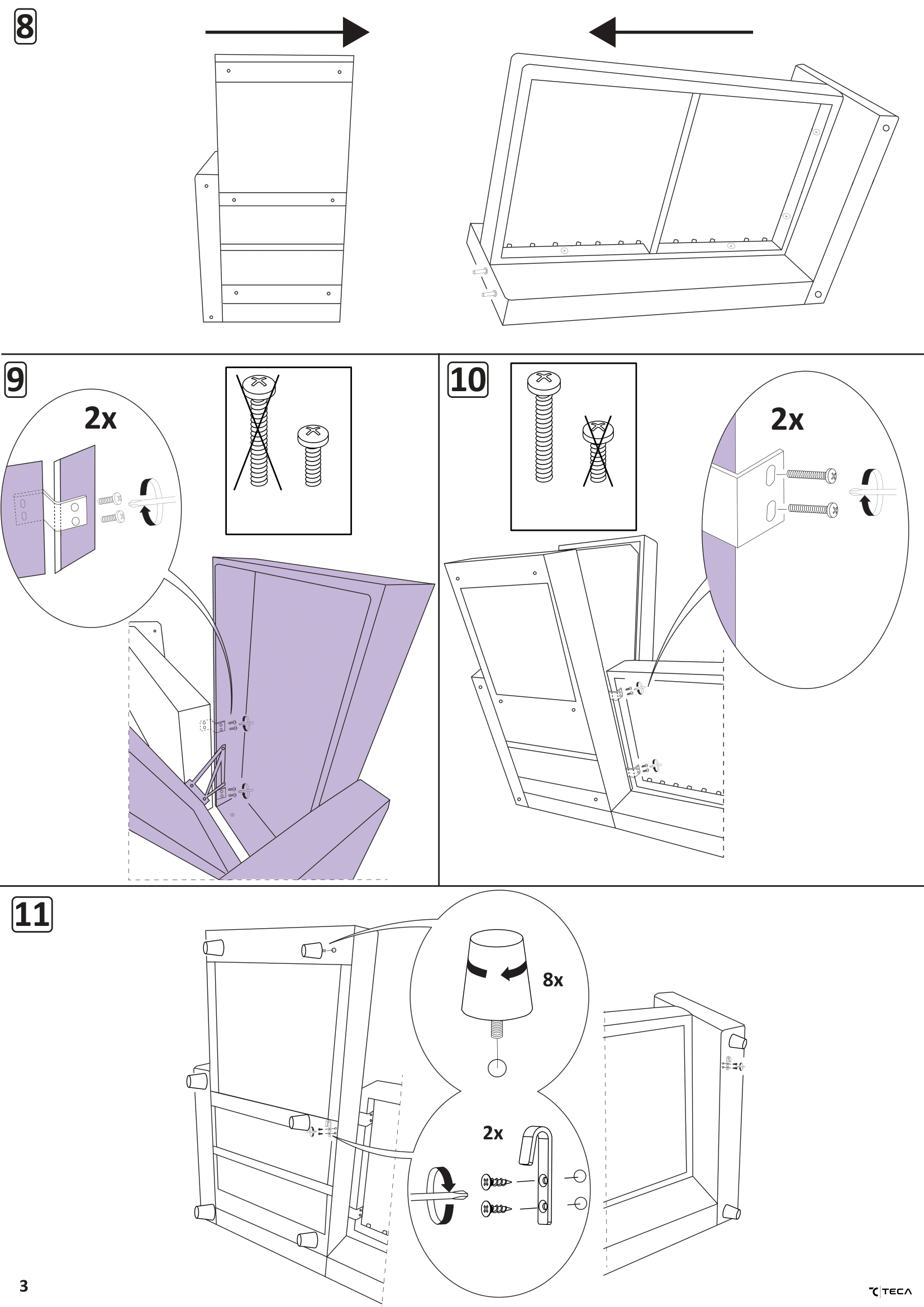 8

9

2x

10

2x

11

8x

2x

3

TECA