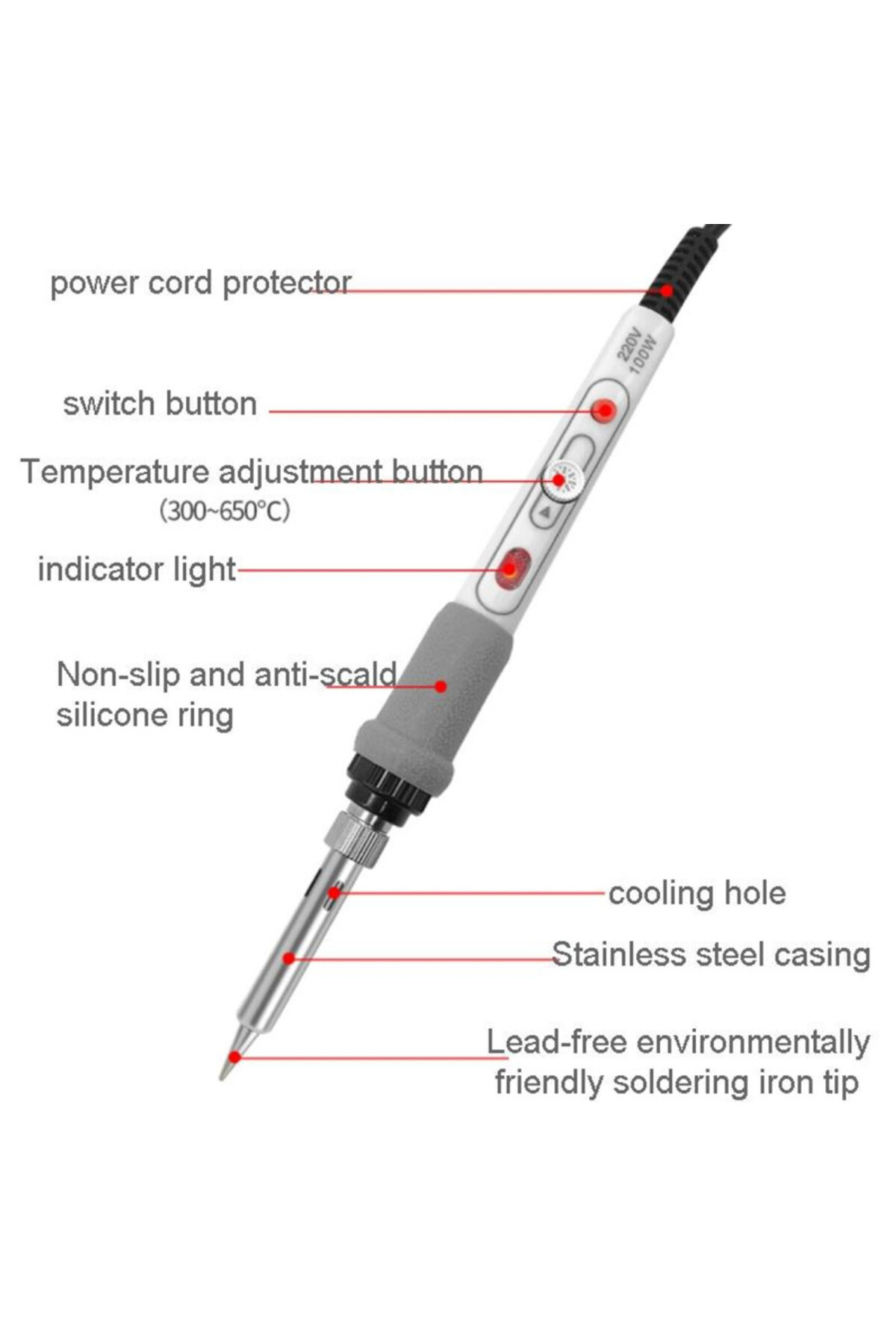 power cord protector

220V
100W

switch button

Temperature adjustment button
(300~650°C)

indicator light

Non-slip and anti-scald silicone ring

cooling hole

Stainless steel casing

Lead-free environmentally friendly soldering iron tip