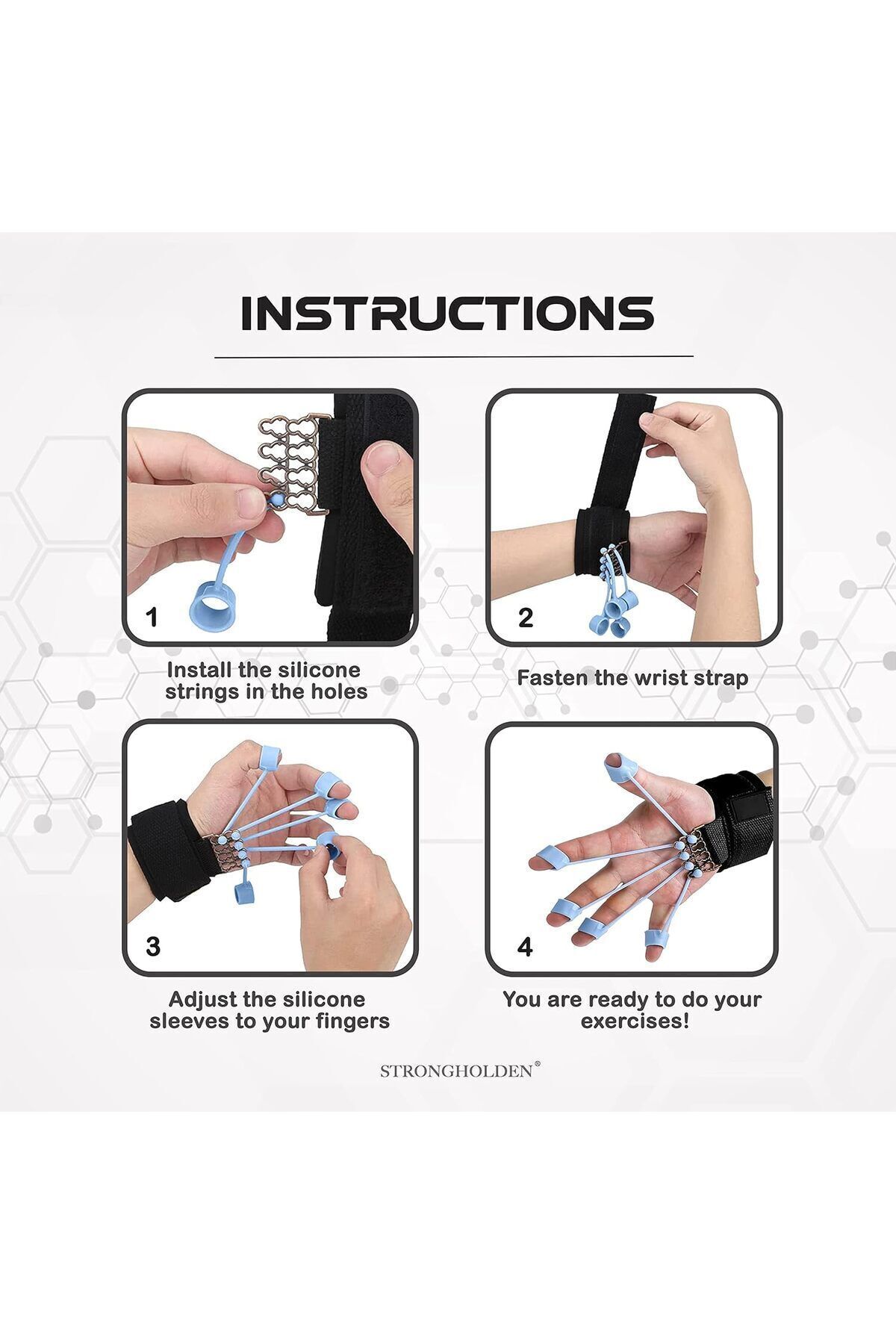 INSTRUCTIONS

1

Install the silicone strings in the holes

2

Fasten the wrist strap

3

Adjust the silicone sleeves to your fingers

4

You are ready to do your exercises!

STRONGHOLDEN®