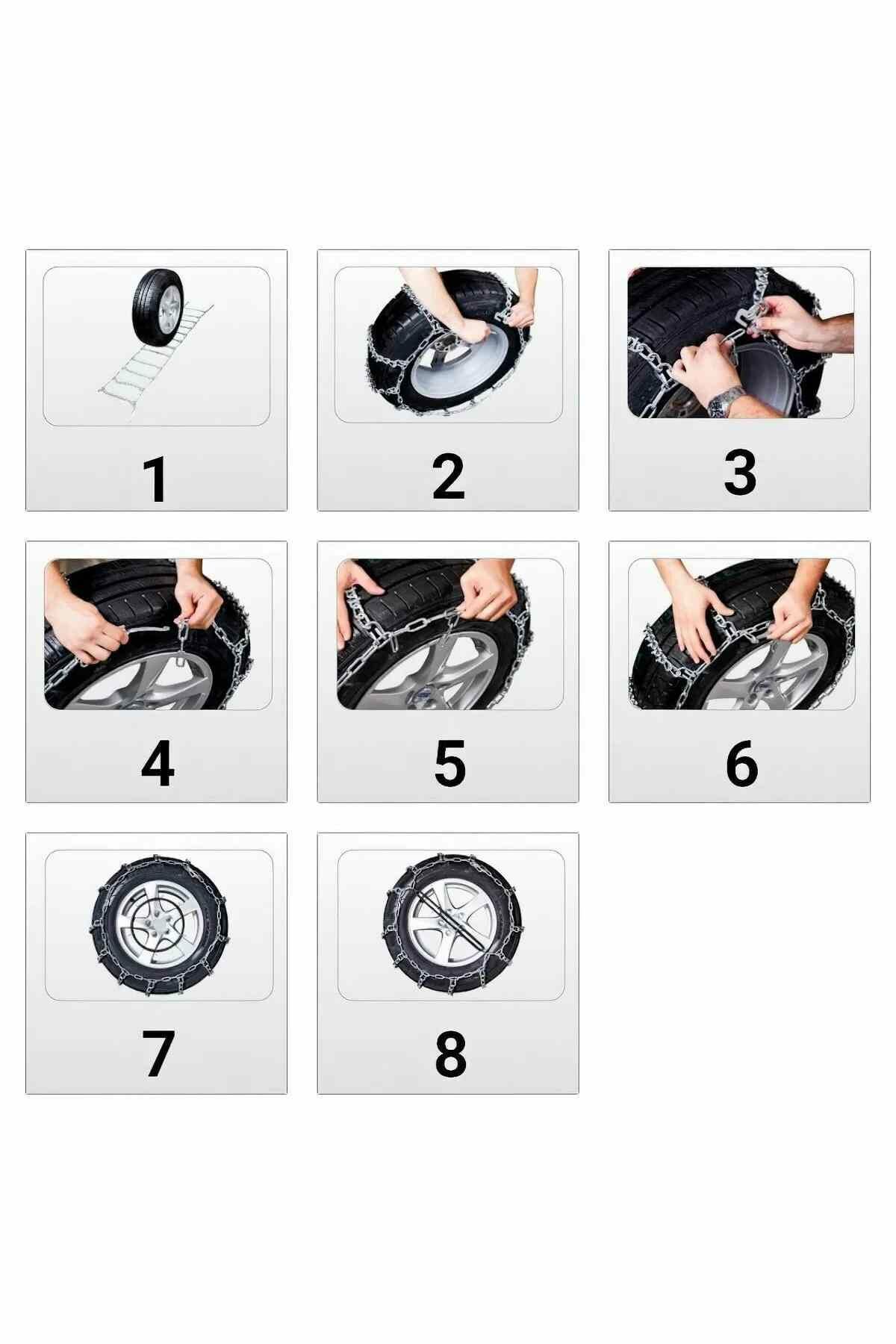 1

2

3

4

5

6

7

8