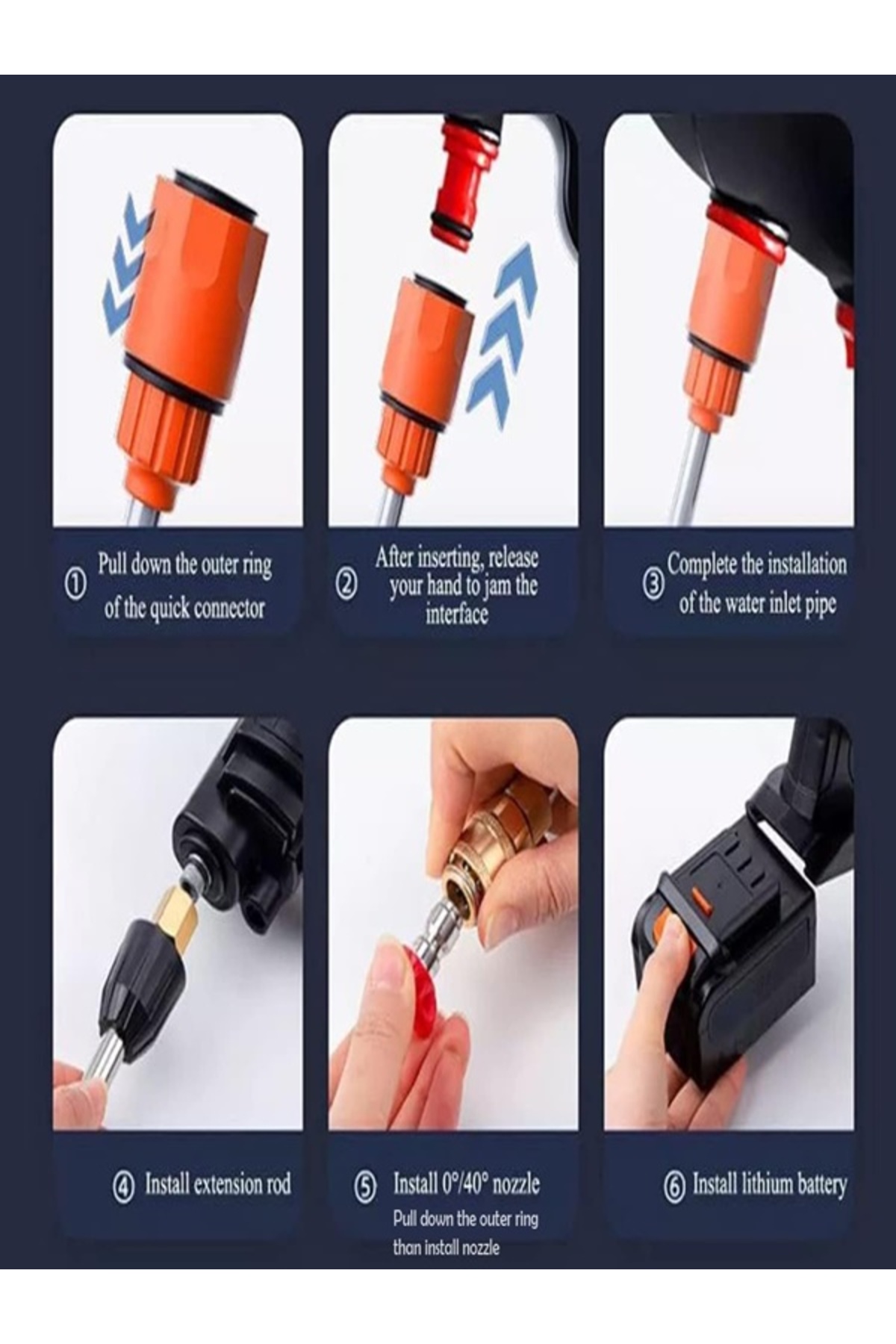 ① Pull down the outer ring of the quick connector

② After inserting, release your hand to jam the interface

③ Complete the installation of the water inlet pipe

④ Install extension rod

⑤ Install 0°/40° nozzle
Pull down the outer ring than install nozzle

⑥ Install lithium battery