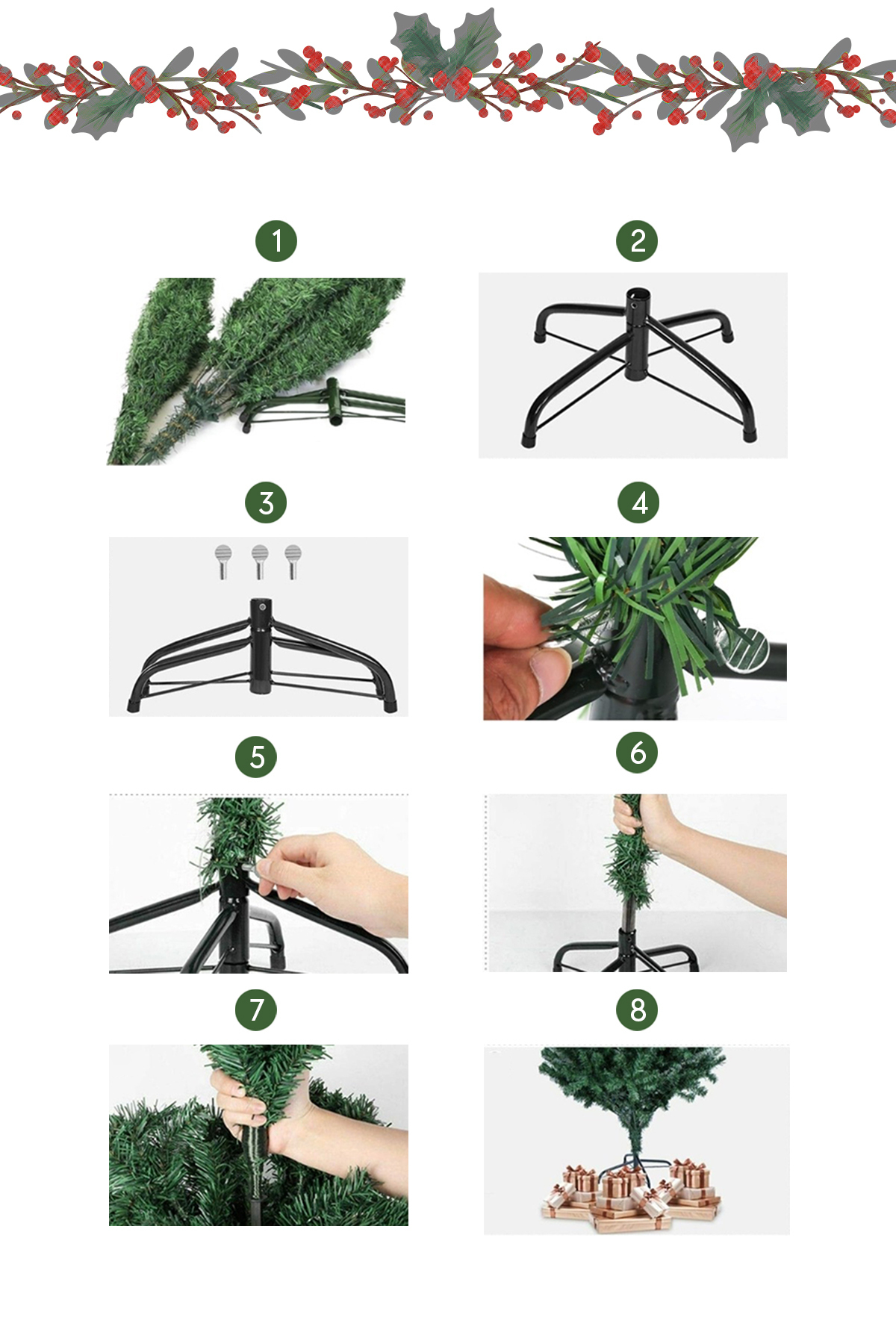 1

2

3

4

5

6

7

8