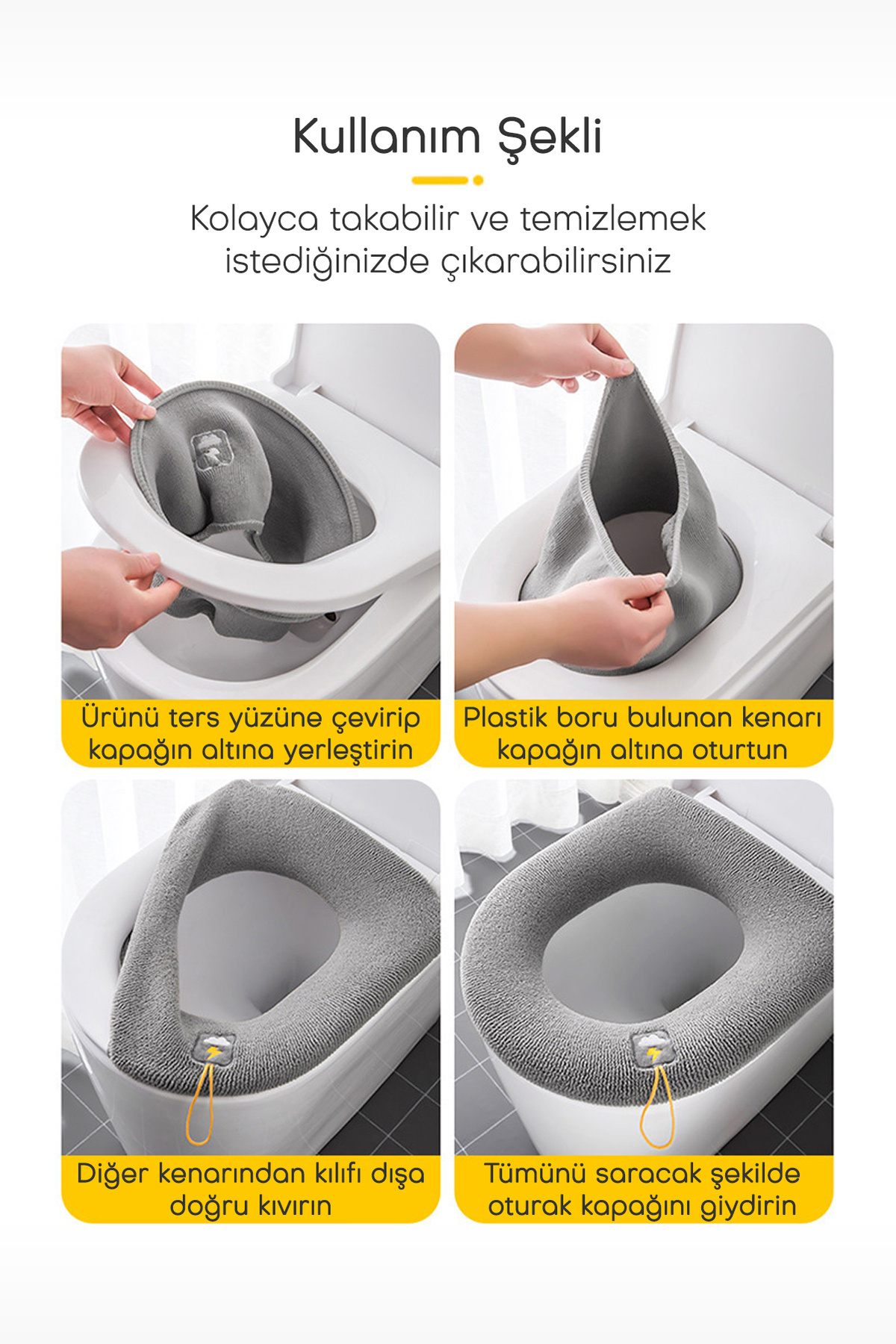 Kullanım Şekli

Kolayca takabilir ve temizlemek istediğinizde çıkarabilirsiniz

Ürünü ters yüzüne çevirip kapağın altına yerleştirin

Plastik boru bulunan kenarı kapağın altına oturtun

Diğer kenarından kılıfı dışa doğru kıvırın

Tümünü saracak şekilde oturak kapağını giydirin