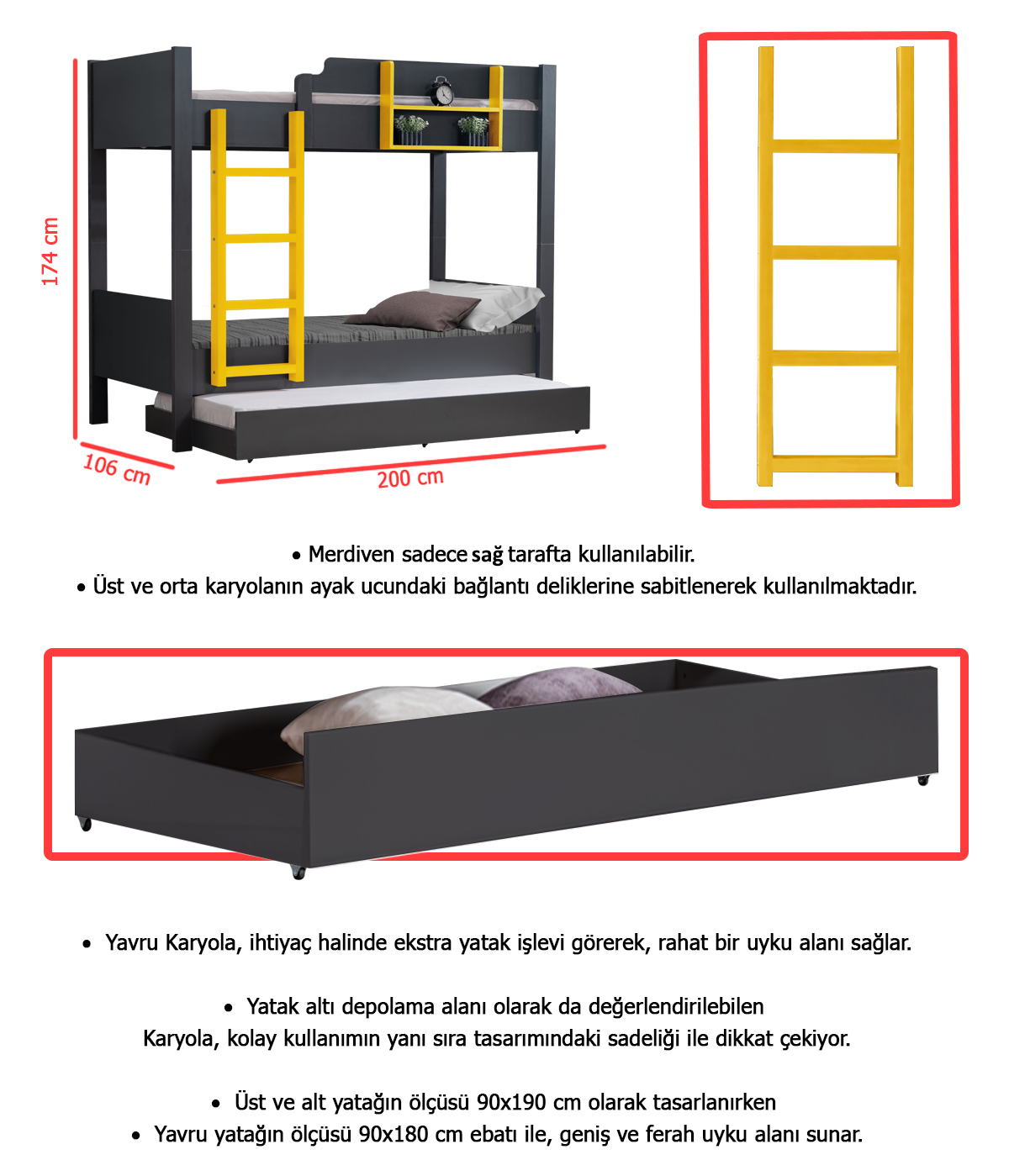 174 cm

106 cm

200 cm

• Merdiven sadece sağ tarafta kullanılabilir.
• Üst ve orta karyolanın ayak ucundaki bağlantı deliklerine sabitlenerek kullanılmaktadır.

• Yavru Karyola, ihtiyaç halinde ekstra yatak işlevi görerek, rahat bir uyku alanı sağlar.

• Yatak altı depolama alanı olarak da değerlendirilebilen Karyola, kolay kullanımın yanı sıra tasarımındaki sadeliği ile dikkat çekiyor.

• Üst ve alt yatağın ölçüsü 90x190 cm olarak tasarlanırken
• Yavru yatağın ölçüsü 90x180 cm ebatı ile, geniş ve ferah uyku alanı sunar.