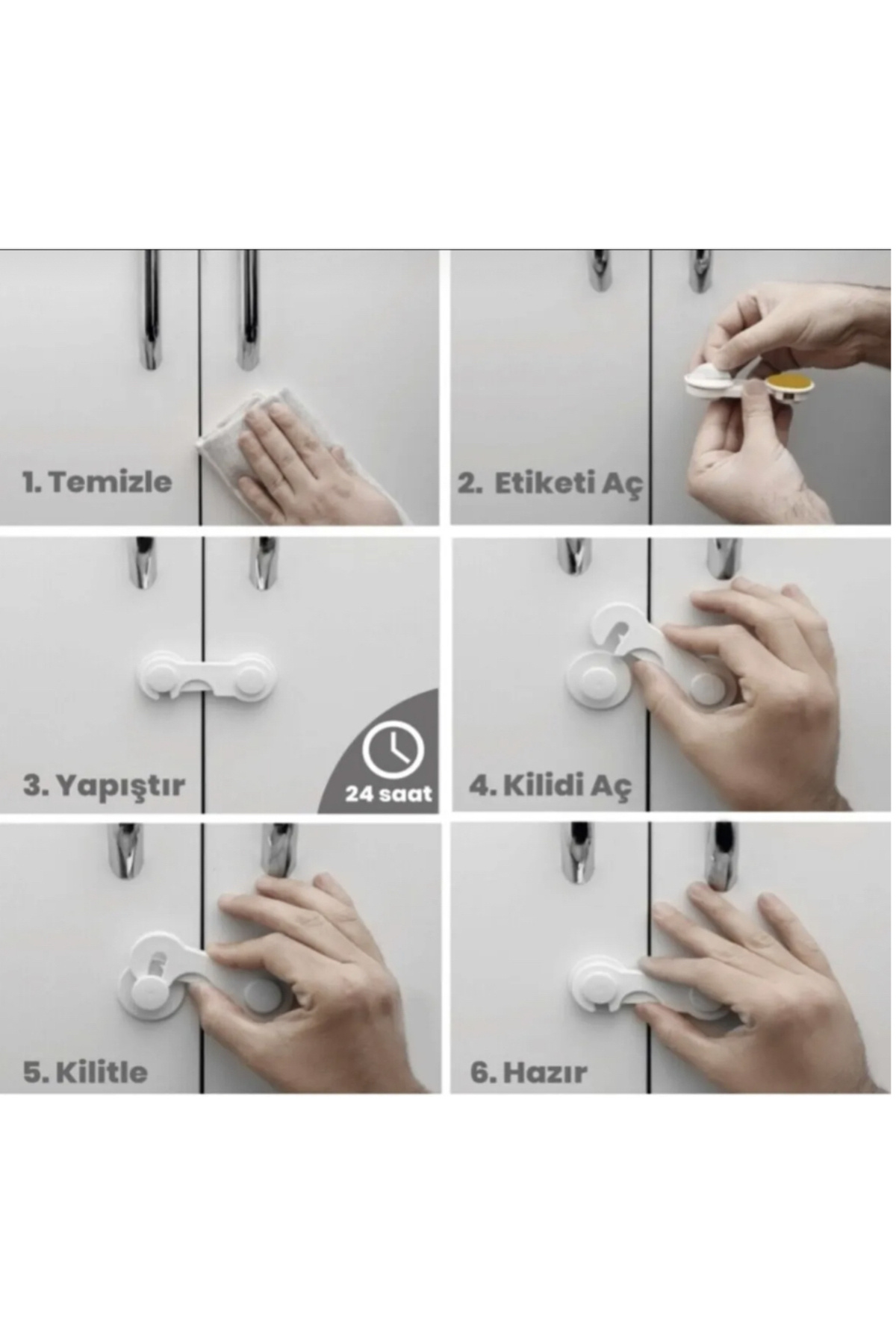 1. Temizle

2. Etiketi Aç

3. Yapıştır

24 saat

4. Kilidi Aç

5. Kilitle

6. Hazır