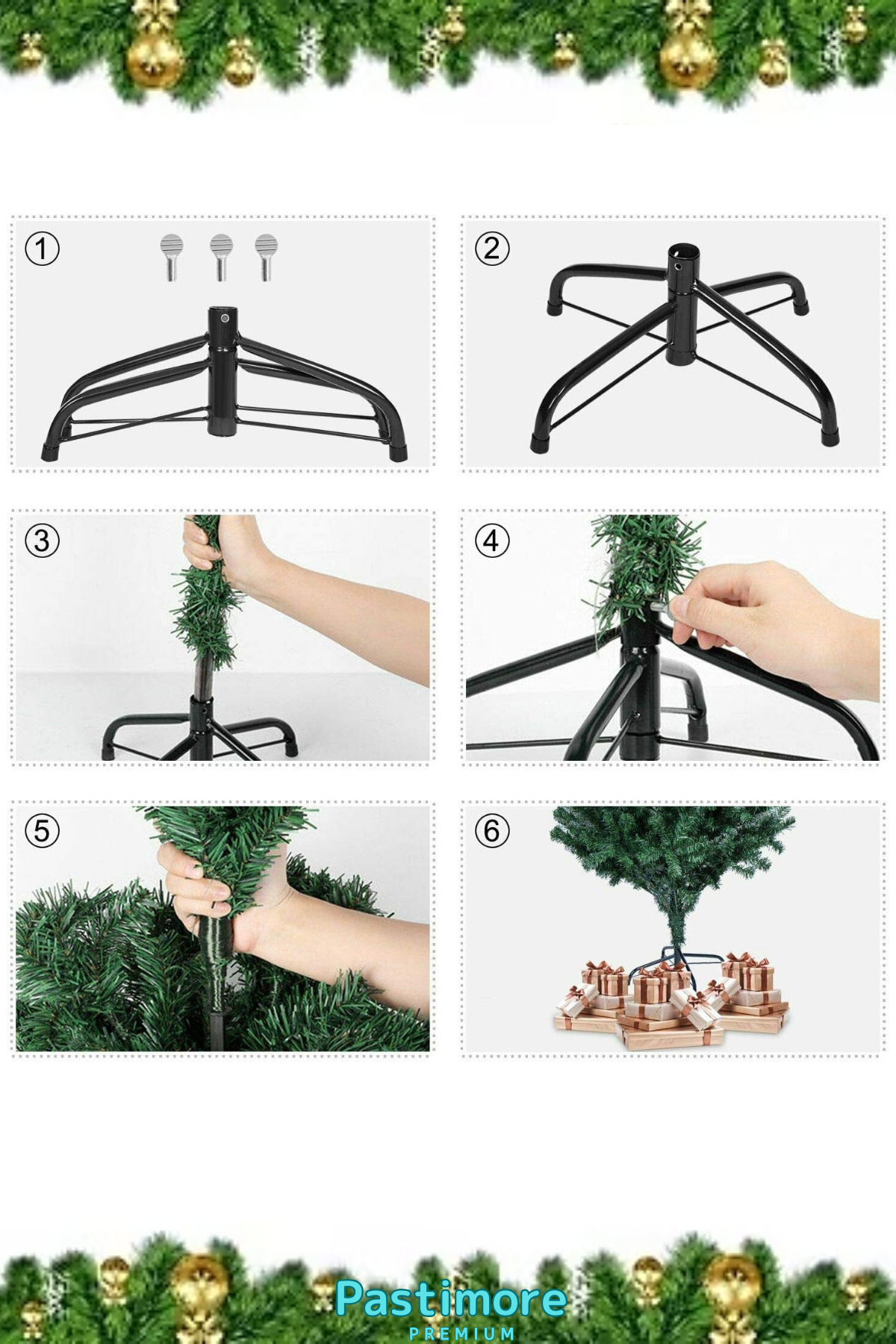 ①

②

③

④

⑤

⑥

Pastimore
PREMIUM