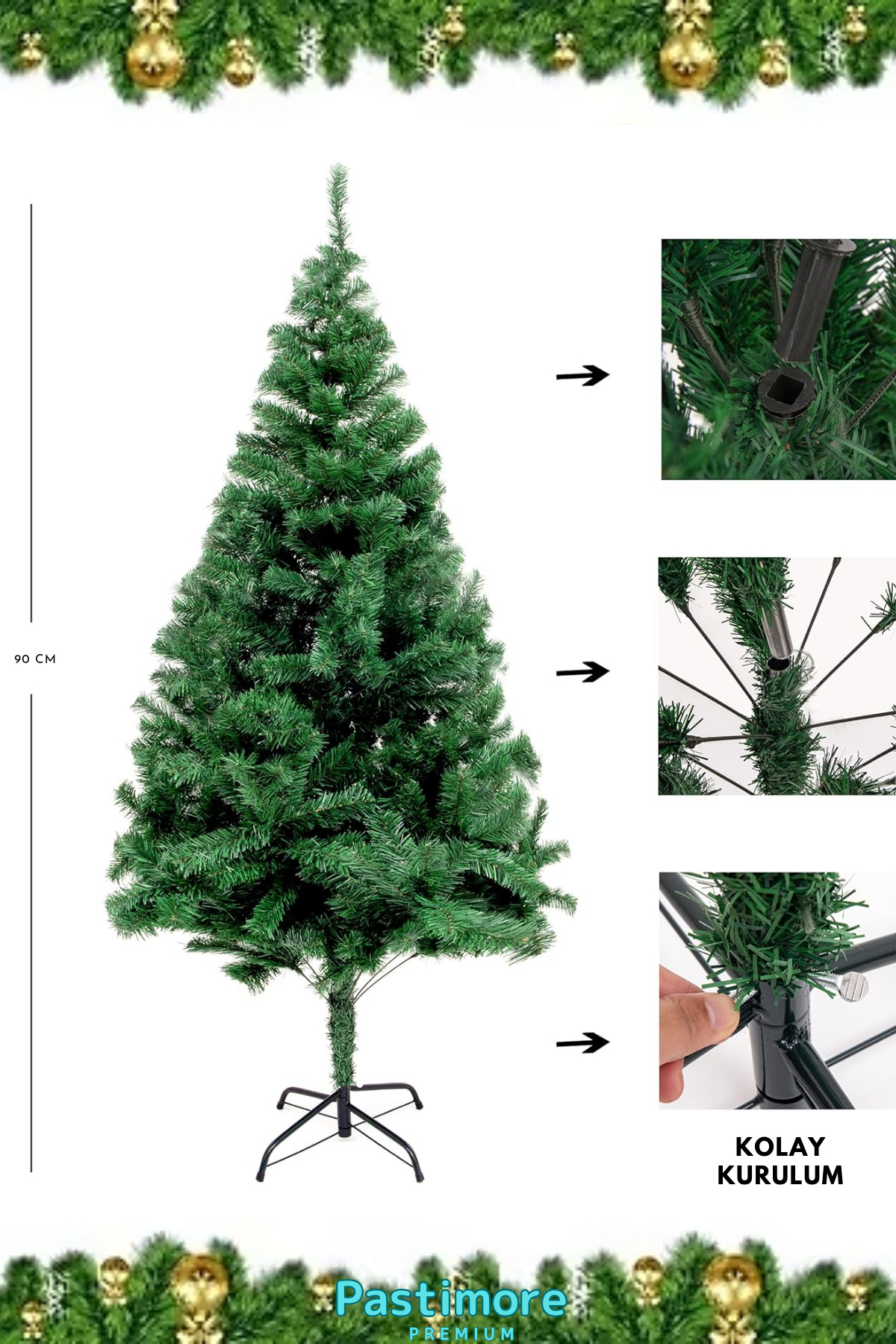 90 CM

KOLAY KURULUM

Pastimore
PREMIUM