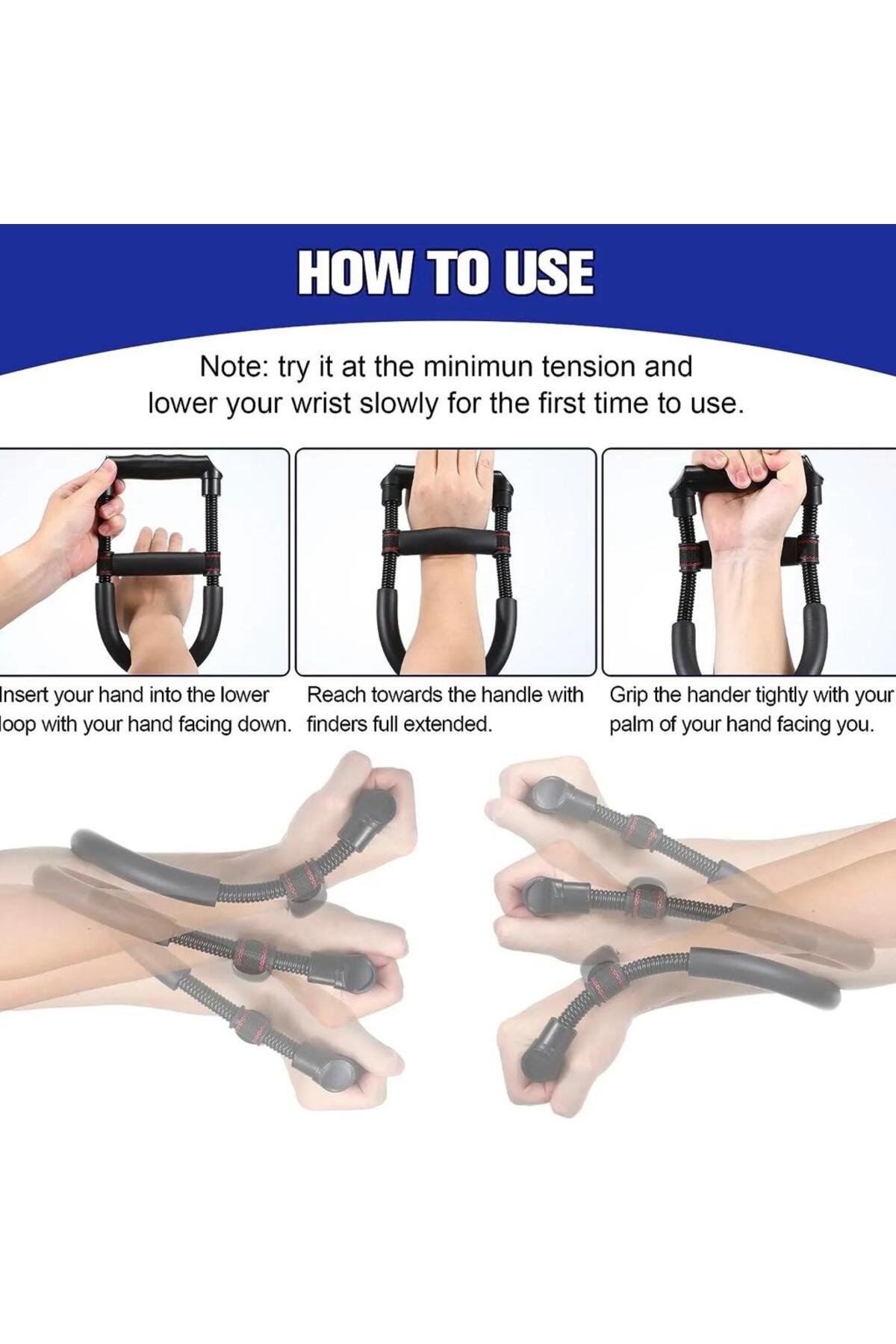 HOW TO USE

Note: try it at the minimun tension and lower your wrist slowly for the first time to use.

Insert your hand into the lower loop with your hand facing down.

Reach towards the handle with finders full extended.

Grip the hander tightly with your palm of your hand facing you.