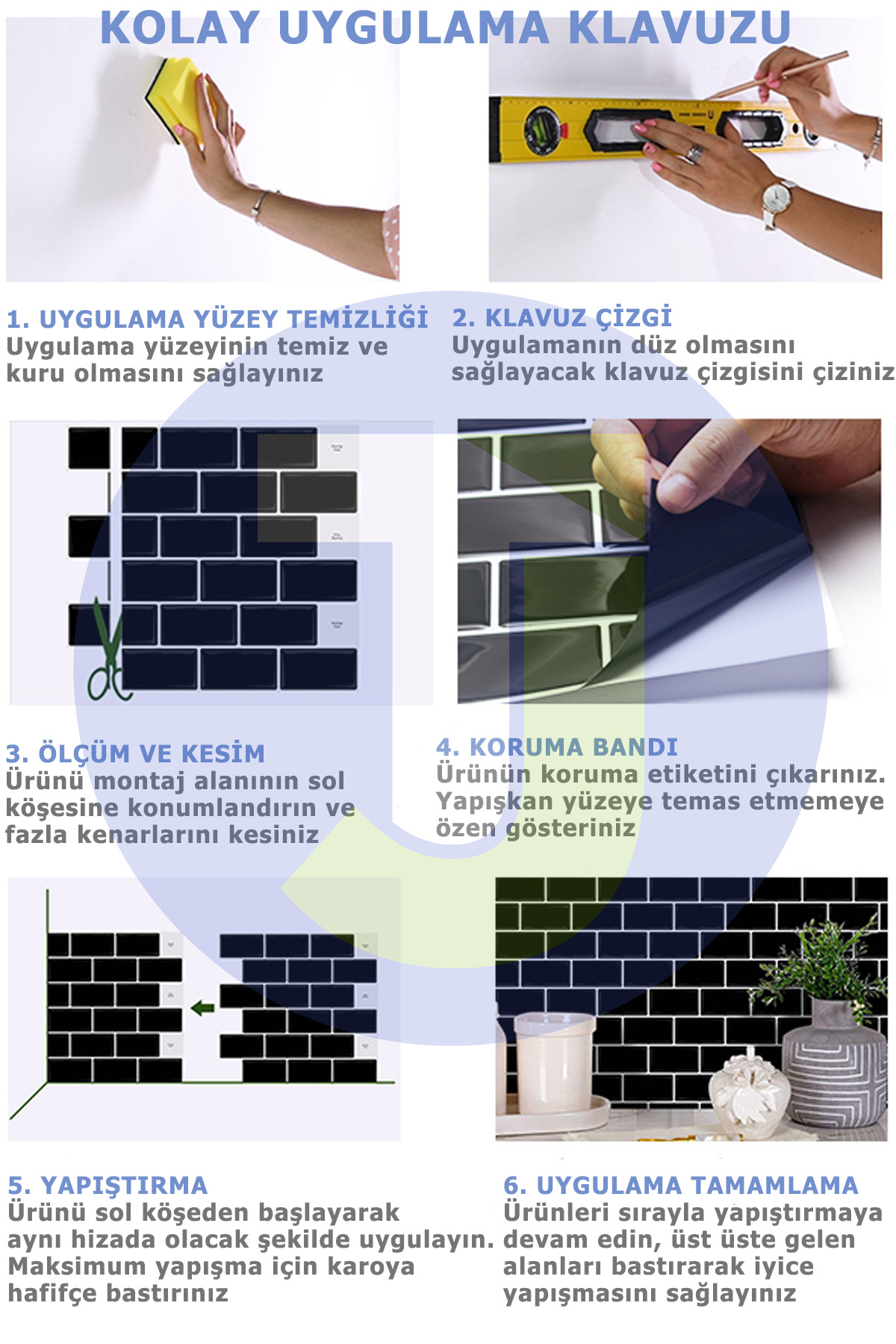 KOLAY UYGULAMA KLAVUZU

1. UYGULAMA YÜZEY TEMİZLİĞİ
Uygulama yüzeyinin temiz ve kuru olmasını sağlayınız

2. KLAVUZ ÇİZGİ
Uygulamanın düz olmasını sağlayacak klavuz çizgisini çiziniz

3. ÖLÇÜM VE KESİM
Ürünü montaj alanının sol köşesine konumlandırın ve fazla kenarlarını kesiniz

4. KORUMA BANDI
Ürünün koruma etiketini çıkarınız. Yapışkan yüzeye temas etmemeye özen gösteriniz

5. YAPIŞTIRMA
Ürünü sol köşeden başlayarak aynı hizada olacak şekilde uygulayın. Maksimum yapışma için karoya hafifçe bastırınız

6. UYGULAMA TAMAMLAMA
Ürünleri sırayla yapıştırmaya devam edin, üst üste gelen alanları bastırarak iyice yapışmasını sağlayınız