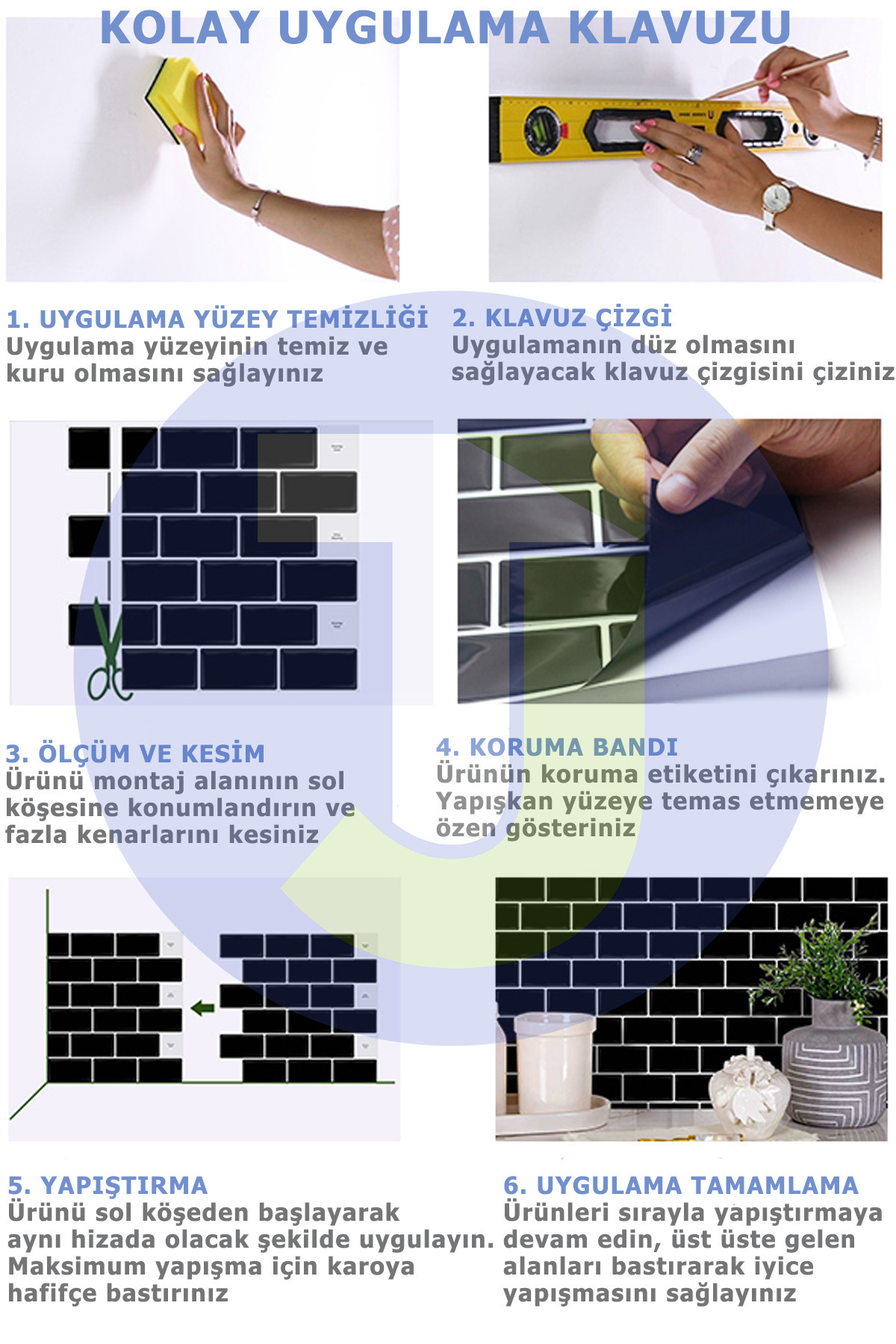 KOLAY UYGULAMA KLAVUZU

1. UYGULAMA YÜZEY TEMİZLİĞİ
Uygulama yüzeyinin temiz ve kuru olmasını sağlayınız

2. KLAVUZ ÇİZGİ
Uygulamanın düz olmasını sağlayacak klavuz çizgisini çiziniz

3. ÖLÇÜM VE KESİM
Ürünü montaj alanının sol köşesine konumlandırın ve fazla kenarlarını kesiniz

4. KORUMA BANDI
Ürünün koruma etiketini çıkarınız. Yapışkan yüzeye temas etmemeye özen gösteriniz

5. YAPIŞTIRMA
Ürünü sol köşeden başlayarak aynı hizada olacak şekilde uygulayın. Maksimum yapışma için karoya hafifçe bastırınız

6. UYGULAMA TAMAMLAMA
Ürünleri sırayla yapıştırmaya devam edin, üst üste gelen alanları bastırarak iyice yapışmasını sağlayınız