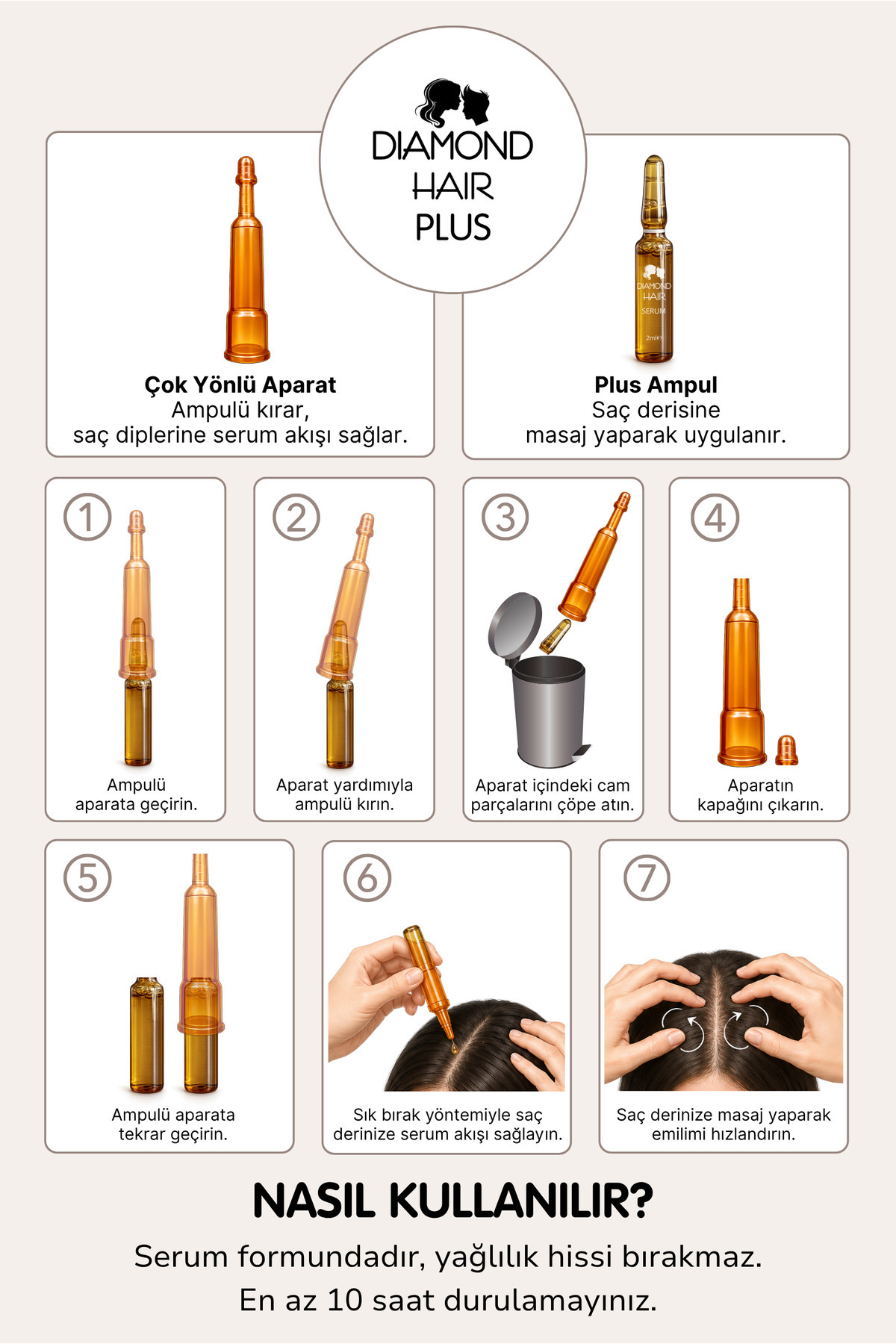 DIAMOND
HAIR
PLUS

Çok Yönlü Aparat
Ampulü kırar,
saç diplerine serum akışı sağlar.

DIAMOND
HAIR
SERUM
2ml

Plus Ampul
Saç derisine
masaj yaparak uygulanır.

1
Ampulü
aparata geçirin.

2
Aparat yardımıyla
ampulü kırın.

3
Aparat içindeki cam
parçalarını çöpe atın.

4
Aparatın
kapağını çıkarın.

5
Ampulü aparata
tekrar geçirin.

6
Sık bırak yöntemiyle saç
derinize serum akışı sağlayın.

7
Saç derinize masaj yaparak
emilimi hızlandırın.

NASIL KULLANILIR?

Serum formundadır, yağlılık hissi bırakmaz.
En az 10 saat durulamayınız.