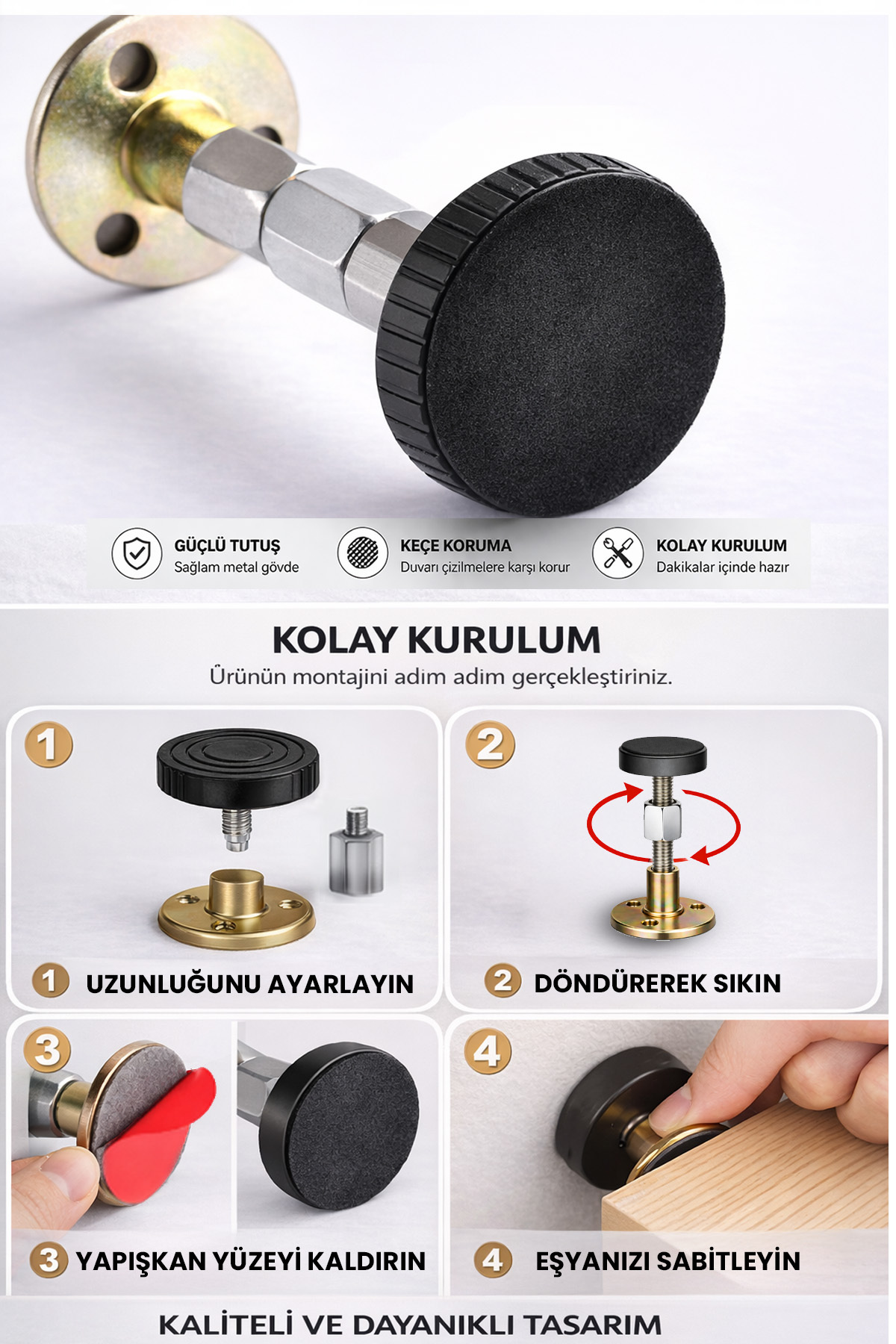 GÜÇLÜ TUTUŞ
Sağlam metal gövde

KEÇE KORUMA
Duvarı çizilmelere karşı korur

KOLAY KURULUM
Dakikalar içinde hazır

KOLAY KURULUM
Ürünün montajini adim adim gerçekleştiriniz.

1

1 UZUNLUĞUNU AYARLAYIN

2

2 DÖNDÜREREK SIKIN

3

3 YAPIŞKAN YÜZEYİ KALDIRIN

4

4 EŞYANIZI SABİTLEYİN

KALİTELİ VE DAYANIKLI TASARIM