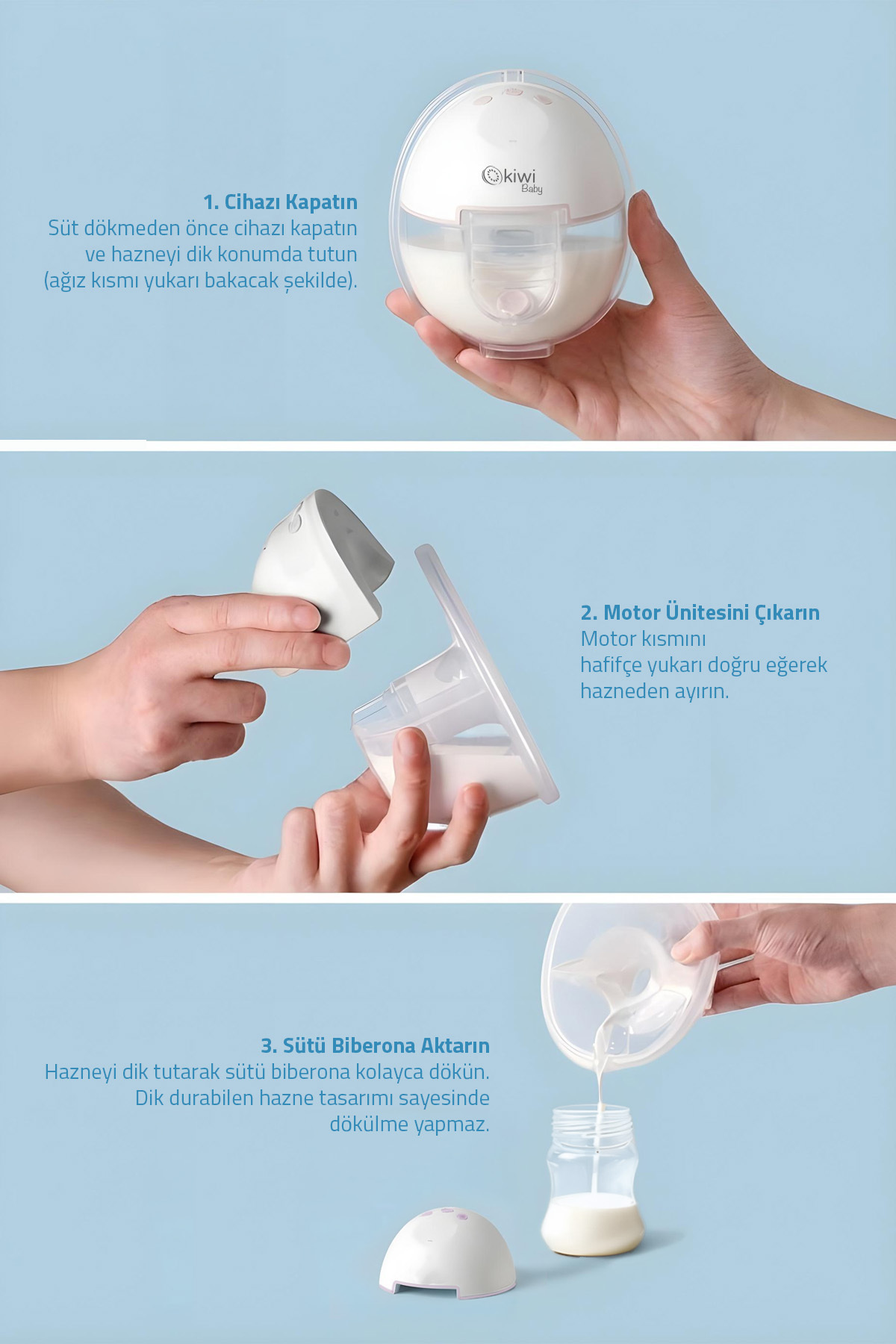 kiwi
Baby

1. Cihazı Kapatın
Süt dökmeden önce cihazı kapatın ve hazneyi dik konumda tutun (ağız kısmı yukarı bakacak şekilde).

2. Motor Ünitesini Çıkarın
Motor kısmını hafifçe yukarı doğru eğerek hazneden ayırın.

3. Sütü Biberona Aktarın
Hazneyi dik tutarak sütü biberona kolayca dökün. Dik durabilen hazne tasarımı sayesinde dökülme yapmaz.