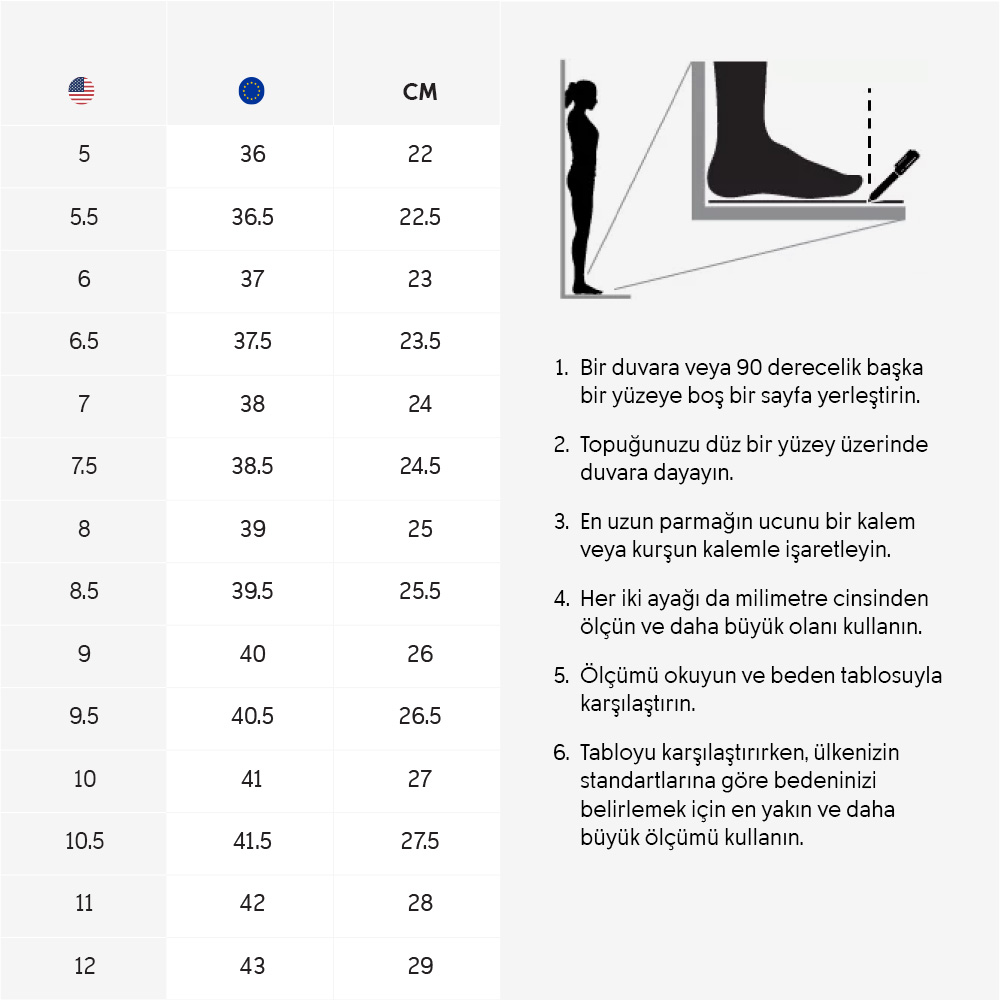 | | | CM |
|---|---|---|
| 5 | 36 | 22 |
| 5.5 | 36.5 | 22.5 |
| 6 | 37 | 23 |
| 6.5 | 37.5 | 23.5 |
| 7 | 38 | 24 |
| 7.5 | 38.5 | 24.5 |
| 8 | 39 | 25 |
| 8.5 | 39.5 | 25.5 |
| 9 | 40 | 26 |
| 9.5 | 40.5 | 26.5 |
| 10 | 41 | 27 |
| 10.5 | 41.5 | 27.5 |
| 11 | 42 | 28 |
| 12 | 43 | 29 |

1. Bir duvara veya 90 derecelik başka bir yüzeye boş bir sayfa yerleştirin.

2. Topuğunuzu düz bir yüzey üzerinde duvara dayayın.

3. En uzun parmağın ucunu bir kalem veya kurşun kalemle işaretleyin.

4. Her iki ayağı da milimetre cinsinden ölçün ve daha büyük olanı kullanın.

5. Ölçümü okuyun ve beden tablosuyla karşılaştırın.

6. Tabloyu karşılaştırırken, ülkenizin standartlarına göre bedeninizi belirlemek için en yakın ve daha büyük ölçümü kullanın.