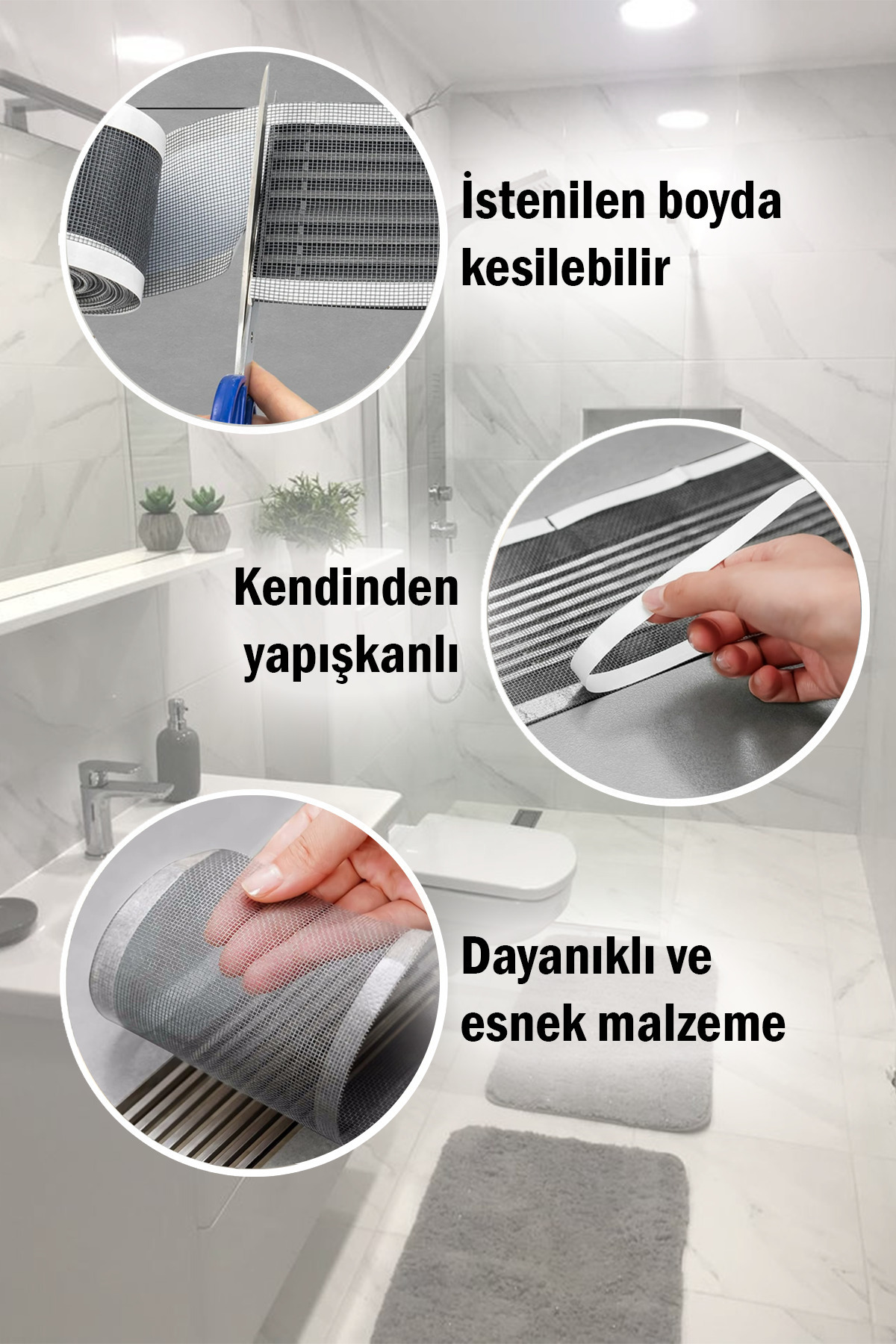 İstenilen boyda kesilebilir

Kendinden yapışkanlı

Dayanıklı ve esnek malzeme