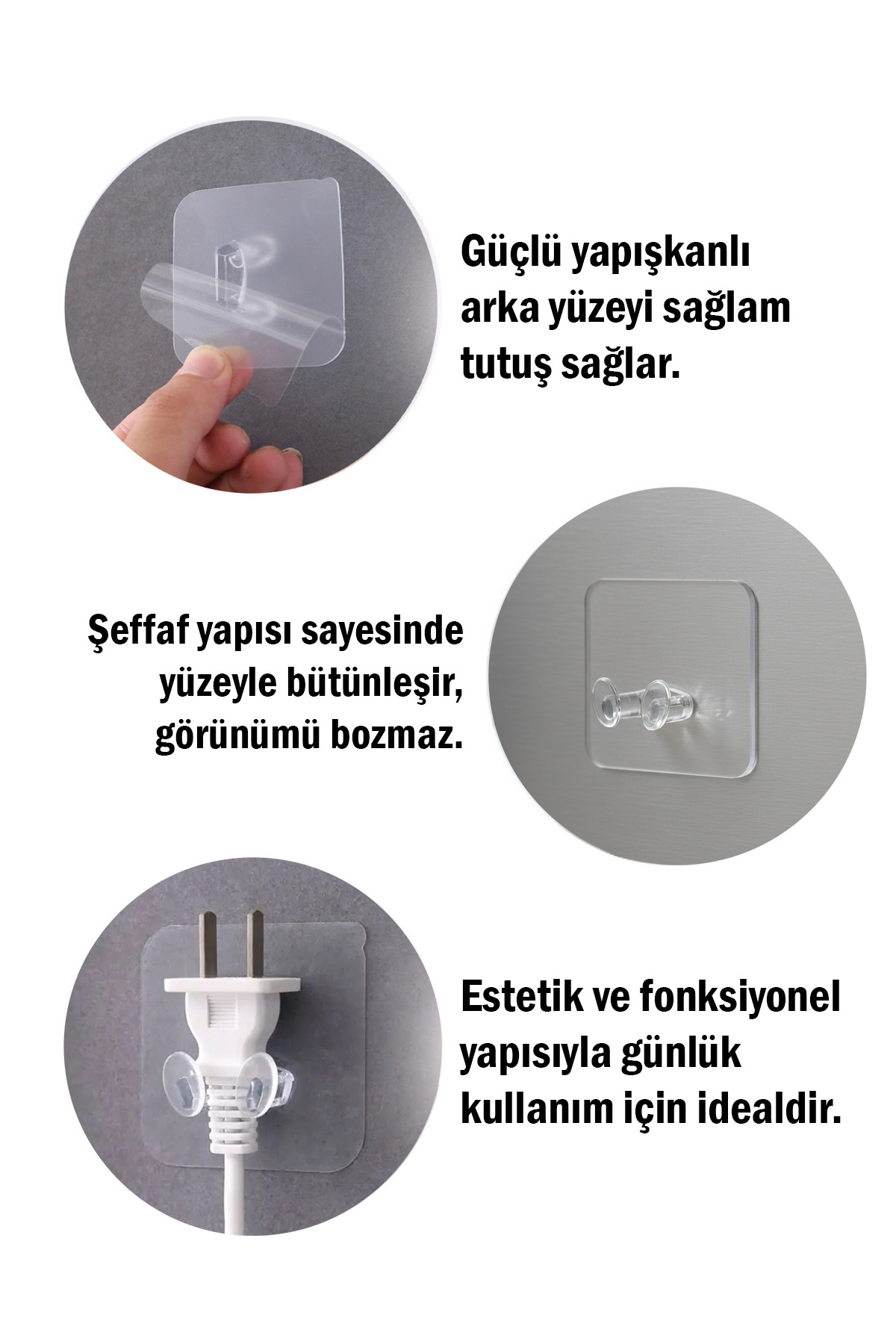 Güçlü yapışkanlı arka yüzeyi sağlam tutuş sağlar.

Şeffaf yapısı sayesinde yüzeyle bütünleşir, görünümü bozmaz.

Estetik ve fonksiyonel yapısıyla günlük kullanım için idealdir.