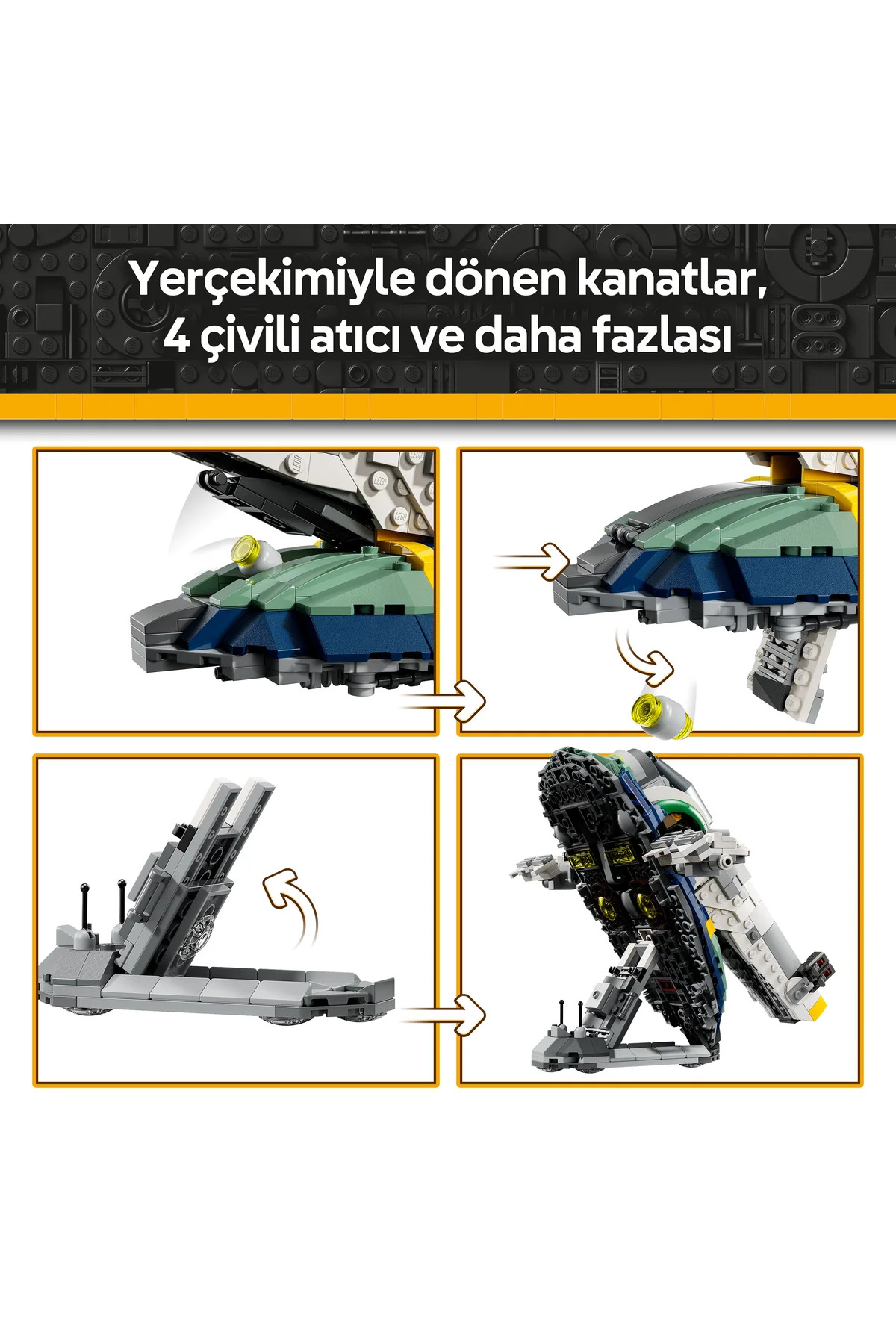 Yerçekimiyle dönen kanatlar,
4 çivili atıcı ve daha fazlası