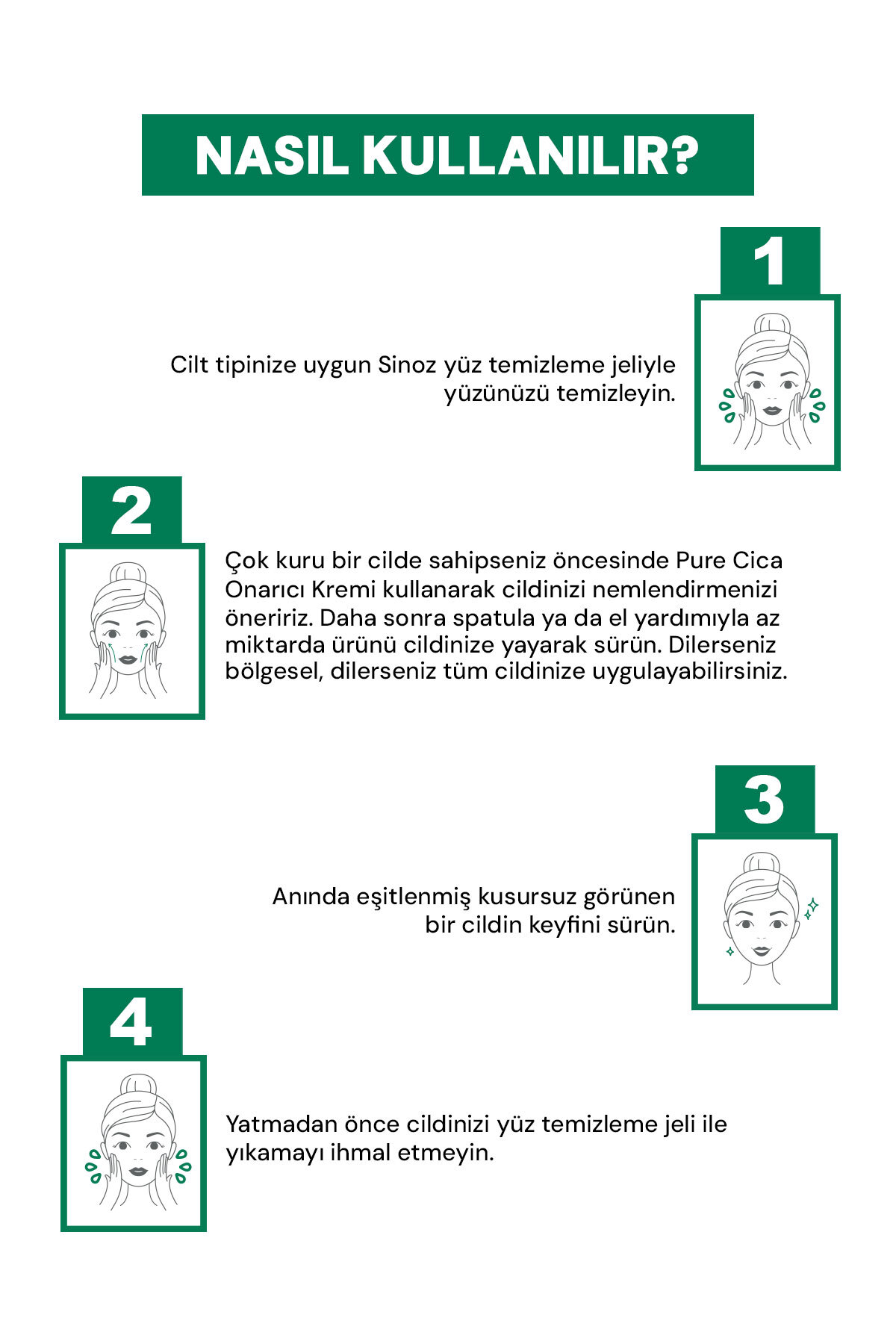 NASIL KULLANILIR?

1

Cilt tipinize uygun Sinoz yüz temizleme jeliyle yüzünüzü temizleyin.

2

Çok kuru bir cilde sahipseniz öncesinde Pure Cica Onarıcı Kremi kullanarak cildinizi nemlendirmenizi öneririz. Daha sonra spatula ya da el yardımıyla az miktarda ürünü cildinize yayarak sürün. Dilerseniz bölgesel, dilerseniz tüm cildinize uygulayabilirsiniz.

3

Anında eşitlenmiş kusursuz görünen bir cildin keyfini sürün.

4

Yatmadan önce cildinizi yüz temizleme jeli ile yıkamayı ihmal etmeyin.