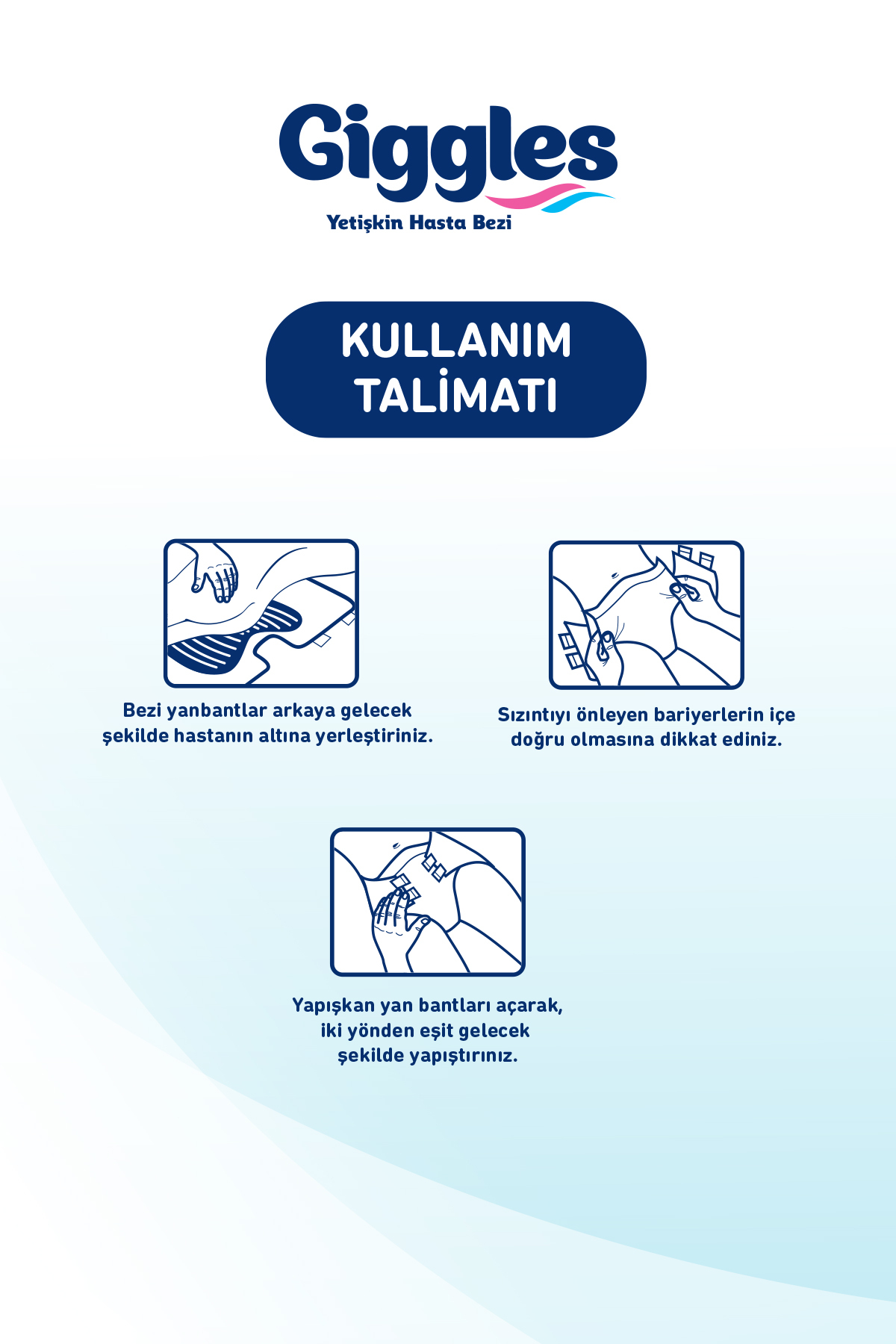 Giggles
Yetişkin Hasta Bezi

KULLANIM TALİMATI

Bezi yanbantlar arkaya gelecek şekilde hastanın altına yerleştiriniz.

Sızıntıyı önleyen bariyerlerin içe doğru olmasına dikkat ediniz.

Yapışkan yan bantları açarak, iki yönden eşit gelecek şekilde yapıştırınız.