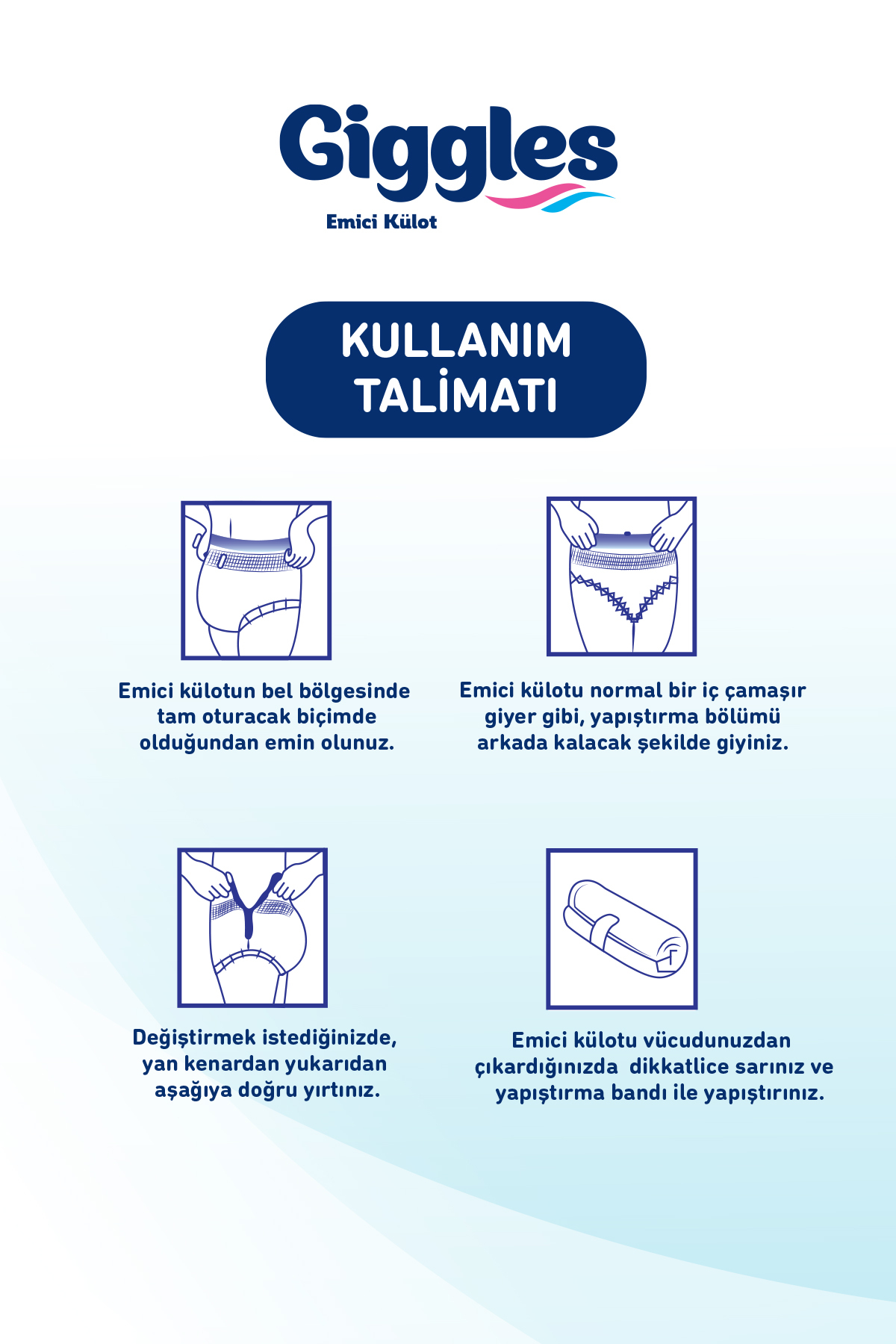 Giggles
Emici Külot

KULLANIM
TALİMATI

Emici külotun bel bölgesinde tam oturacak biçimde olduğundan emin olunuz.

Emici külotu normal bir iç çamaşır giyer gibi, yapıştırma bölümü arkada kalacak şekilde giyiniz.

Değiştirmek istediğinizde, yan kenardan yukarıdan aşağıya doğru yırtınız.

Emici külotu vücudunuzdan çıkardığınızda dikkatlice sarınız ve yapıştırma bandı ile yapıştırınız.