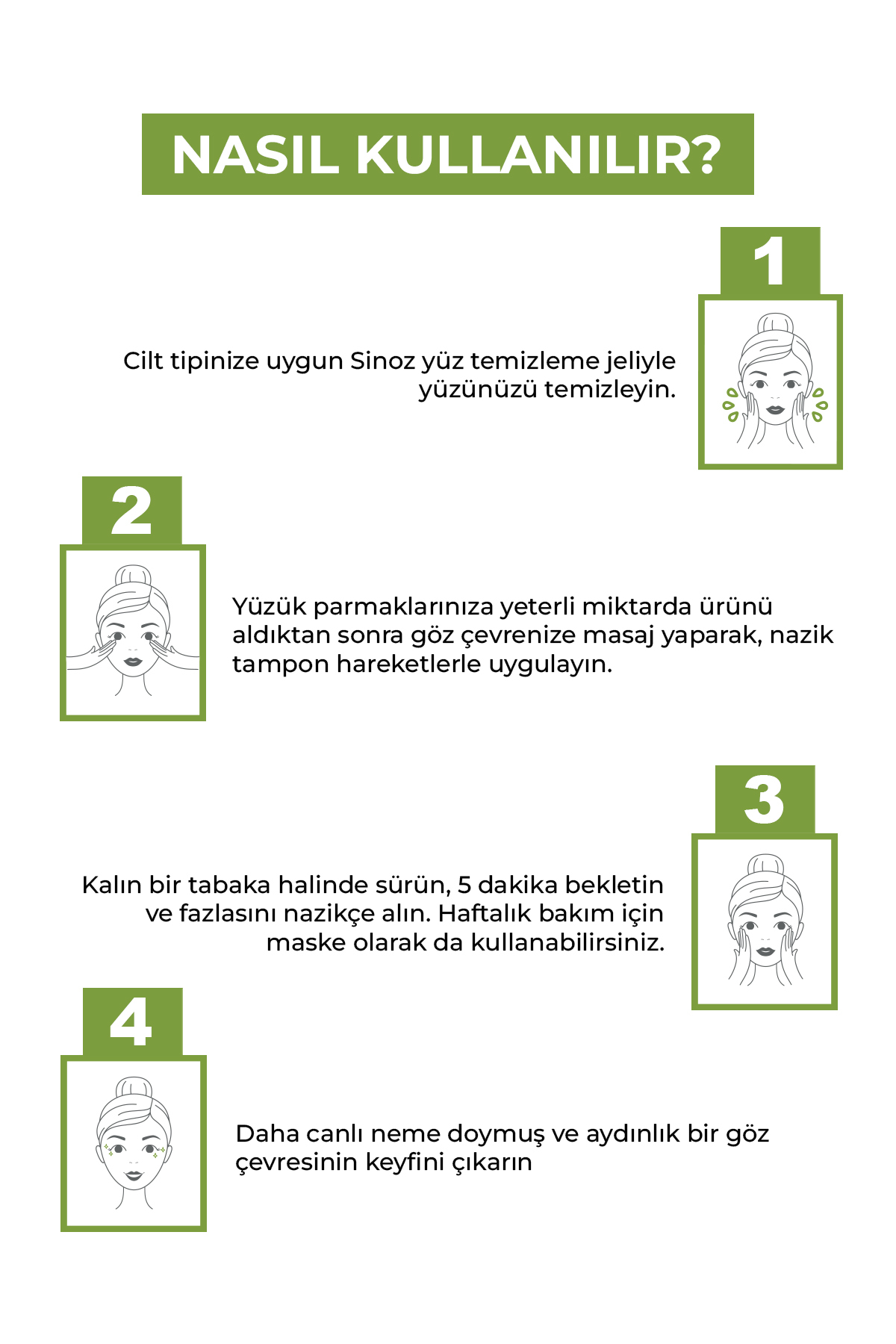 NASIL KULLANILIR?

1

Cilt tipinize uygun Sinoz yüz temizleme jeliyle yüzünüzü temizleyin.

2

Yüzük parmaklarınıza yeterli miktarda ürünü aldıktan sonra göz çevrenize masaj yaparak, nazik tampon hareketlerle uygulayın.

3

Kalın bir tabaka halinde sürün, 5 dakika bekletin ve fazlasını nazikçe alın. Haftalık bakım için maske olarak da kullanabilirsiniz.

4

Daha canlı neme doymuş ve aydınlık bir göz çevresinin keyfini çıkarın