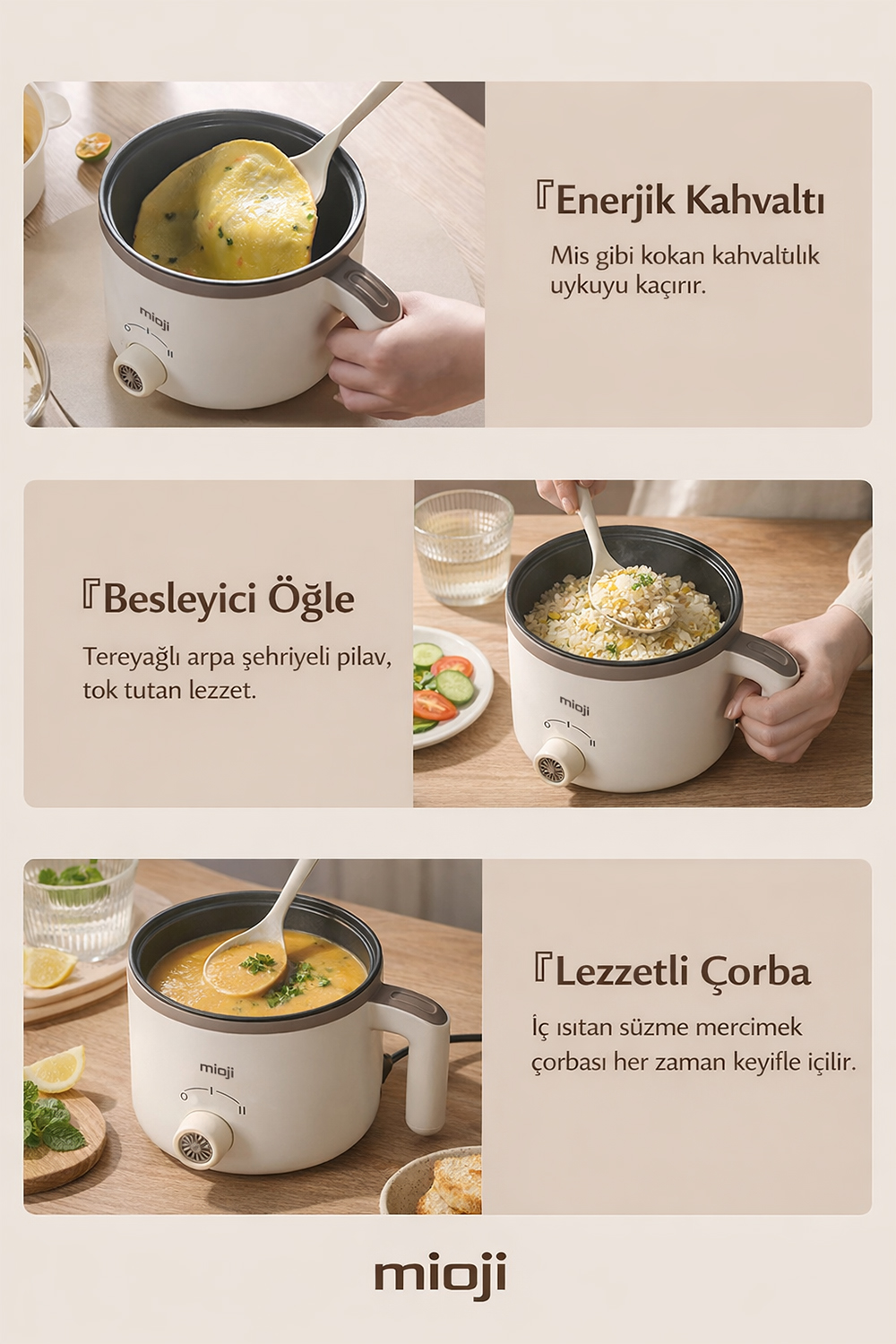 mioji
0 I II

『Enerjik Kahvaltı

Mis gibi kokan kahvaltılık uykuyu kaçırır.

『Besleyici Öğle

Tereyağlı arpa şehriyeli pilav, tok tutan lezzet.

mioji
0 I II

mioji
0 I II

『Lezzetli Çorba

İç ısıtan süzme mercimek çorbası her zaman keyifle içilir.

mioji