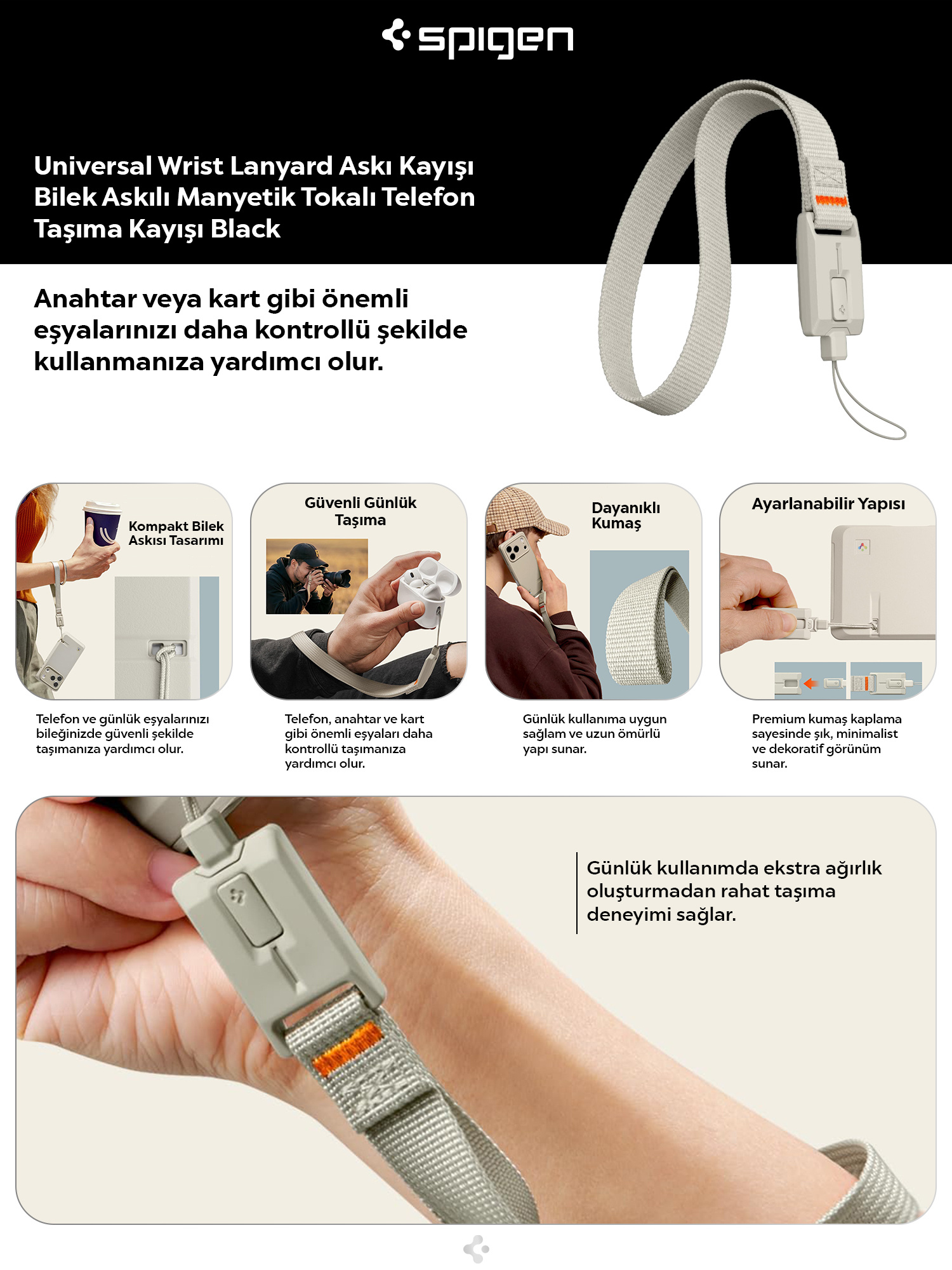 spigen

Universal Wrist Lanyard Askı Kayışı Bilek Askılı Manyetik Tokalı Telefon Taşıma Kayışı Black

Anahtar veya kart gibi önemli eşyalarınızı daha kontrollü şekilde kullanmanıza yardımcı olur.

Kompakt Bilek Askısı Tasarımı

Telefon ve günlük eşyalarınızı bileğinizde güvenli şekilde taşımanıza yardımcı olur.

Güvenli Günlük Taşıma

Telefon, anahtar ve kart gibi önemli eşyaları daha kontrollü taşımanıza yardımcı olur.

Dayanıklı Kumaş

Günlük kullanıma uygun sağlam ve uzun ömürlü yapı sunar.

Ayarlanabilir Yapısı

Premium kumaş kaplama sayesinde şık, minimalist ve dekoratif görünüm sunar.

Günlük kullanımda ekstra ağırlık oluşturmadan rahat taşıma deneyimi sağlar.