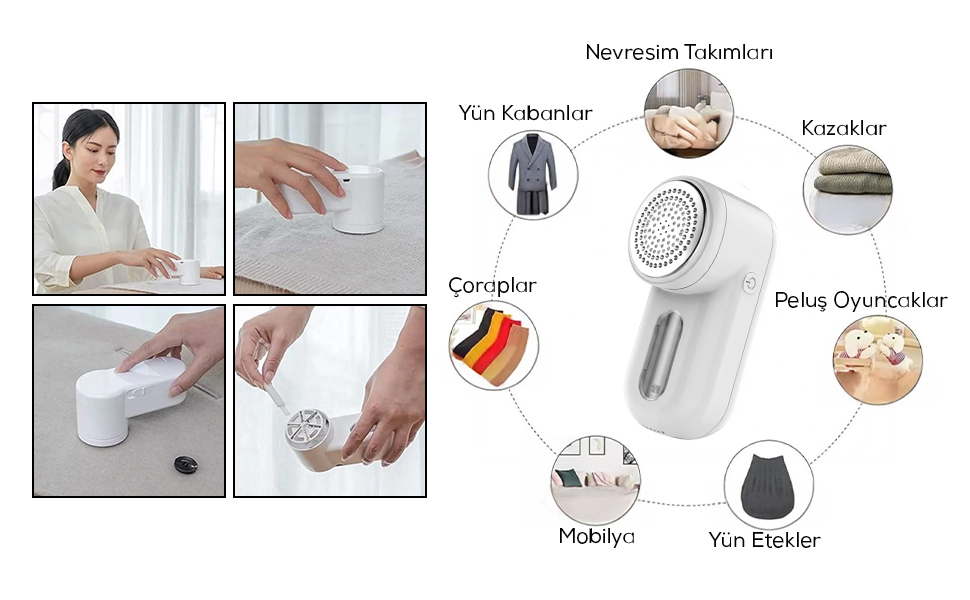 Nevresim Takımları

Yün Kabanlar

Kazaklar

Çoraplar

Peluş Oyuncaklar

Mobilya

Yün Etekler