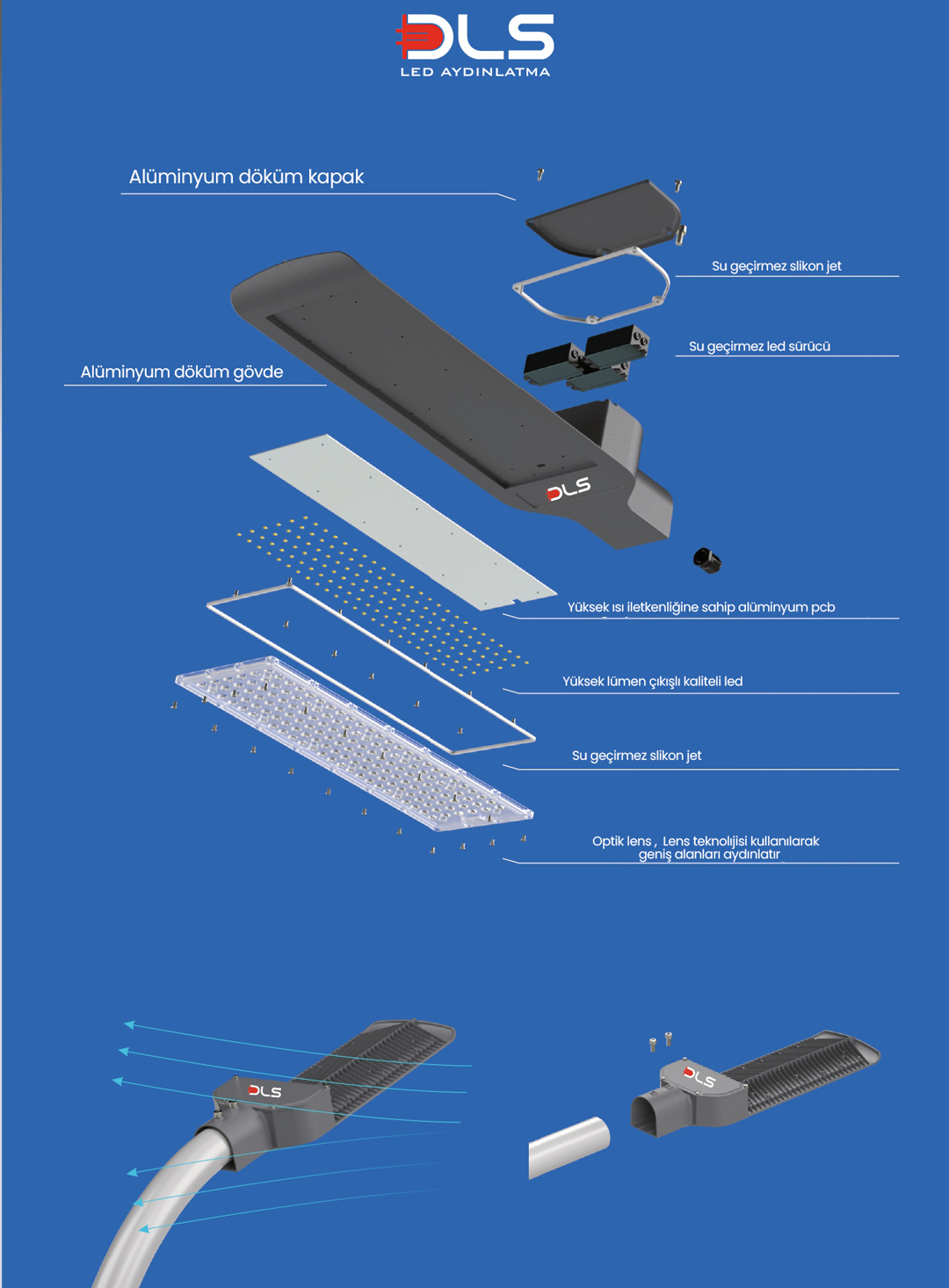 DLS
LED AYDINLATMA

Alüminyum döküm kapak

Su geçirmez slikon jet

Su geçirmez led sürücü

Alüminyum döküm gövde

DLS

Yüksek ısı iletkenliğine sahip alüminyum pcb

Yüksek lümen çıkışlı kaliteli led

Su geçirmez slikon jet

Optik lens , Lens teknolijisi kullanılarak geniş alanları aydınlatır

DLS

DLS