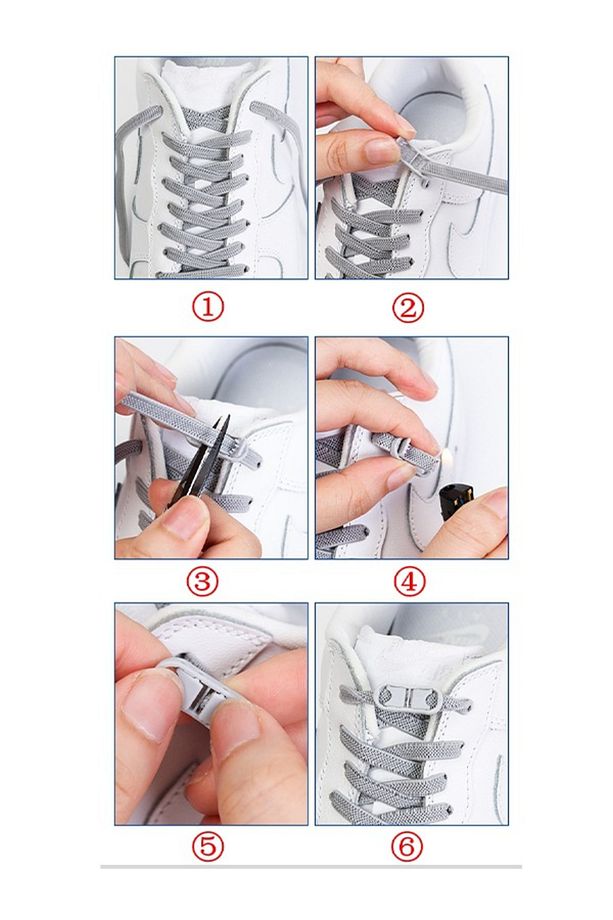 ①
②
③
④
⑤
⑥