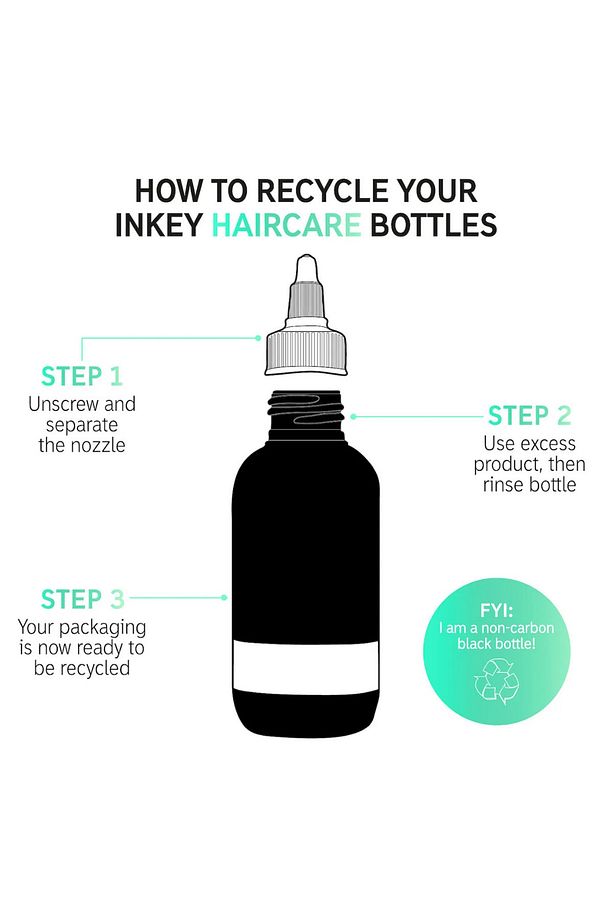 HOW TO RECYCLE YOUR INKEY HAIRCARE BOTTLES

STEP 1
Unscrew and separate the nozzle

STEP 2
Use excess product, then rinse bottle

STEP 3
Your packaging is now ready to be recycled

FYI:
I am a non-carbon black bottle!