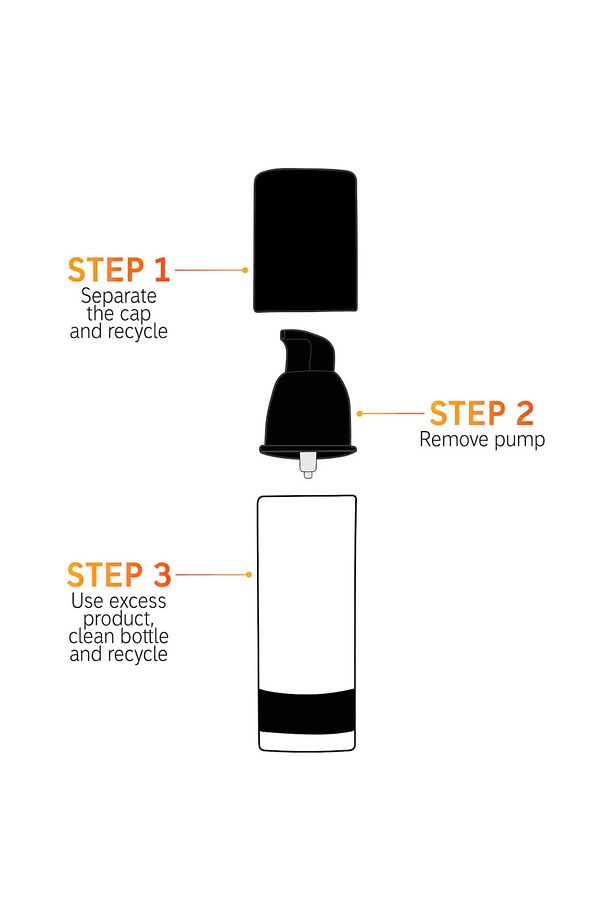 STEP 1
Separate the cap and recycle

STEP 2
Remove pump

STEP 3
Use excess product, clean bottle and recycle