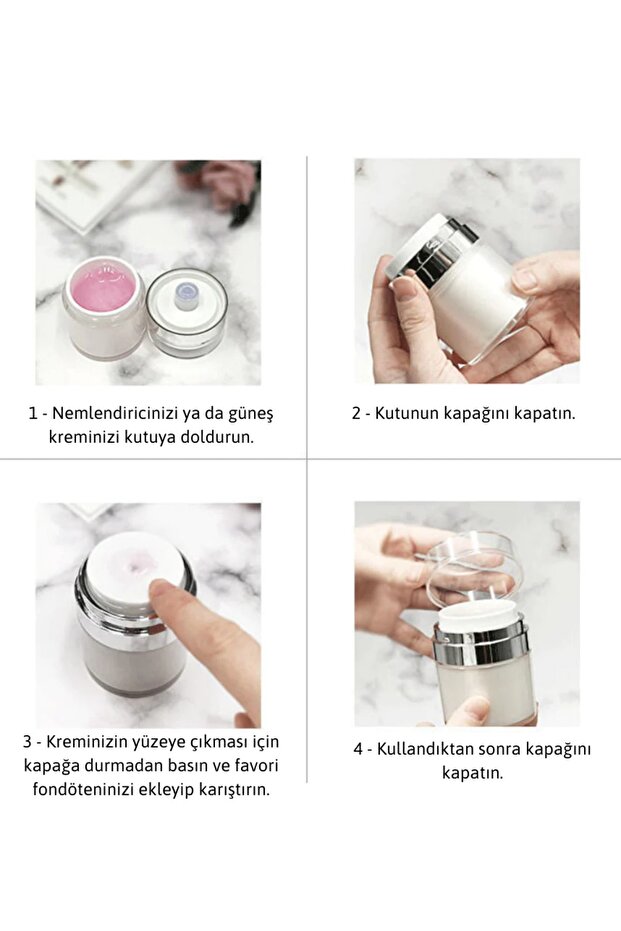 1 - Nemlendiricinizi ya da güneş kreminizi kutuya doldurun.

2 - Kutunun kapağını kapatın.

3 - Kreminizin yüzeye çıkması için kapağa durmadan basın ve favori fondöteninizi ekleyip karıştırın.

4 - Kullandıktan sonra kapağını kapatın.