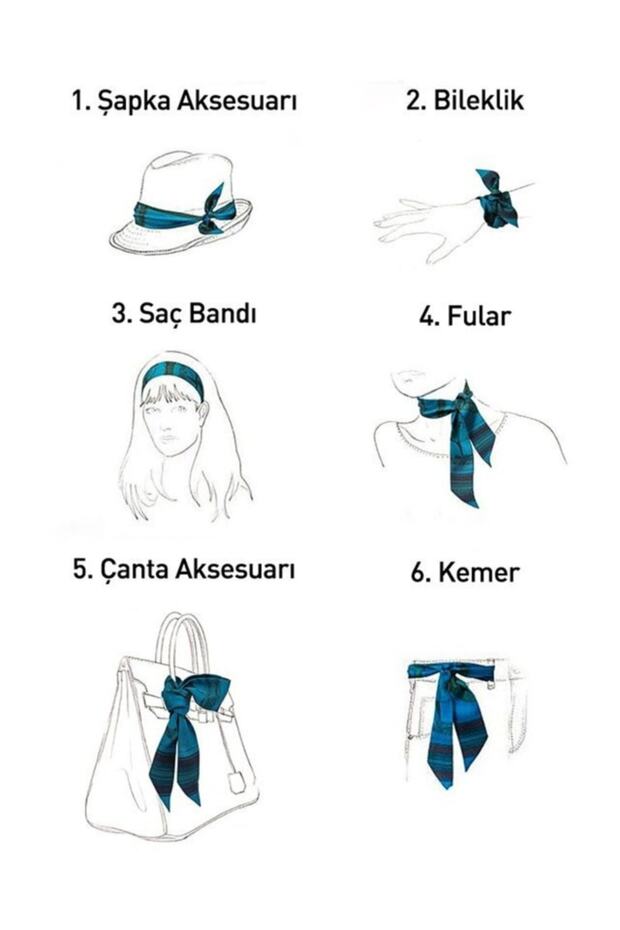 1. Şapka Aksesuarı

2. Bileklik

3. Saç Bandı

4. Fular

5. Çanta Aksesuarı

6. Kemer