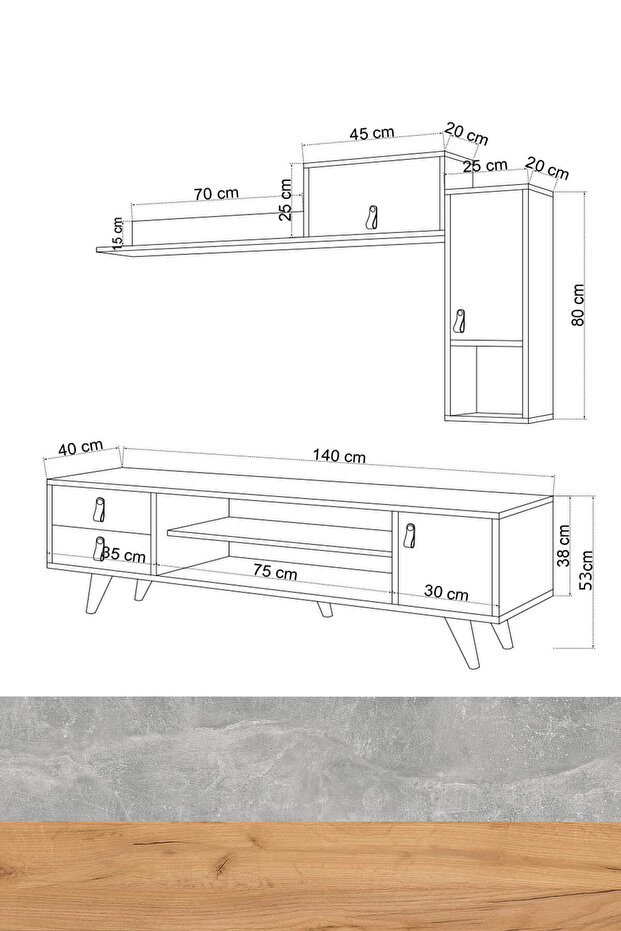 45 cm
20 cm
25 cm
20 cm
70 cm
25 cm
15 cm
80 cm
40 cm
140 cm
35 cm
75 cm
30 cm
38 cm
53cm