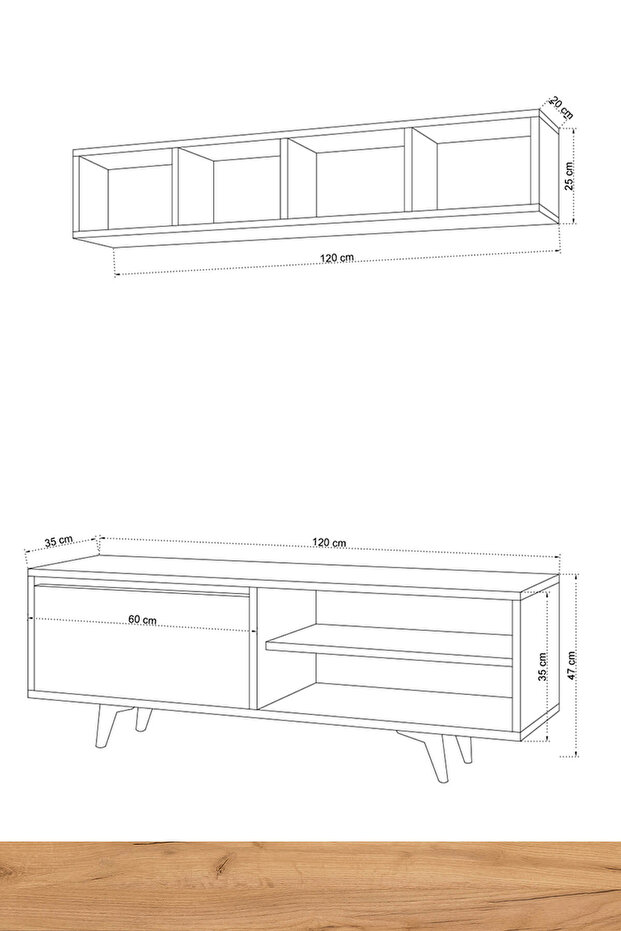 20 cm
25 cm
120 cm

35 cm
120 cm
60 cm
35 cm
47 cm